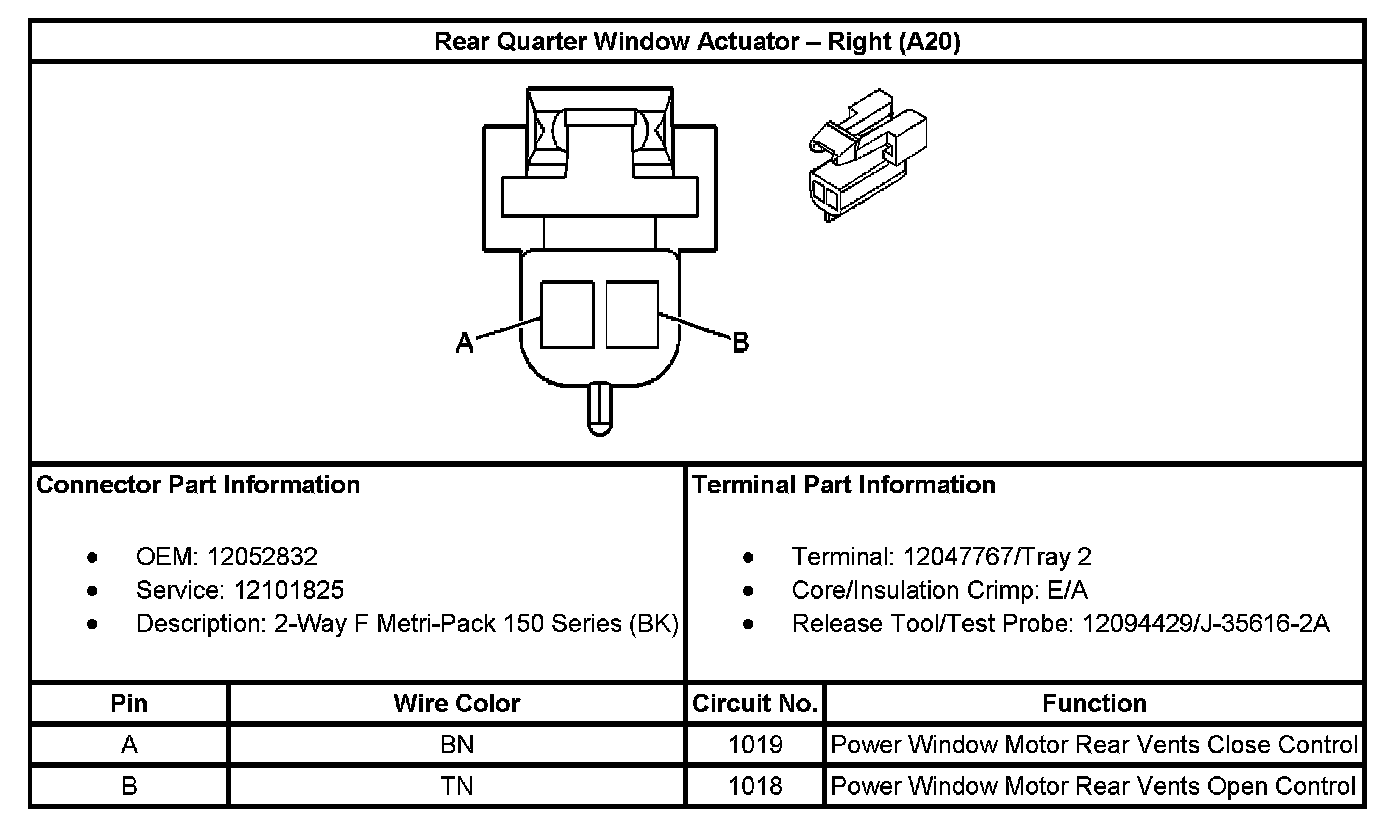 Rear Quarter Window Actuator – Right (A20)

A

B

Connector Part Information

- OEM: 12052832
- Service: 12101825
- Description: 2-Way F Metri-Pack 150 Series (BK)

Terminal Part Information

- Terminal: 12047767/Tray 2
- Core/Insulation Crimp: E/A
- Release Tool/Test Probe: 12094429/J-35616-2A

| Pin | Wire Color | Circuit No. | Function |
|---|---|---|---|
| A | BN | 1019 | Power Window Motor Rear Vents Close Control |
| B | TN | 1018 | Power Window Motor Rear Vents Open Control |