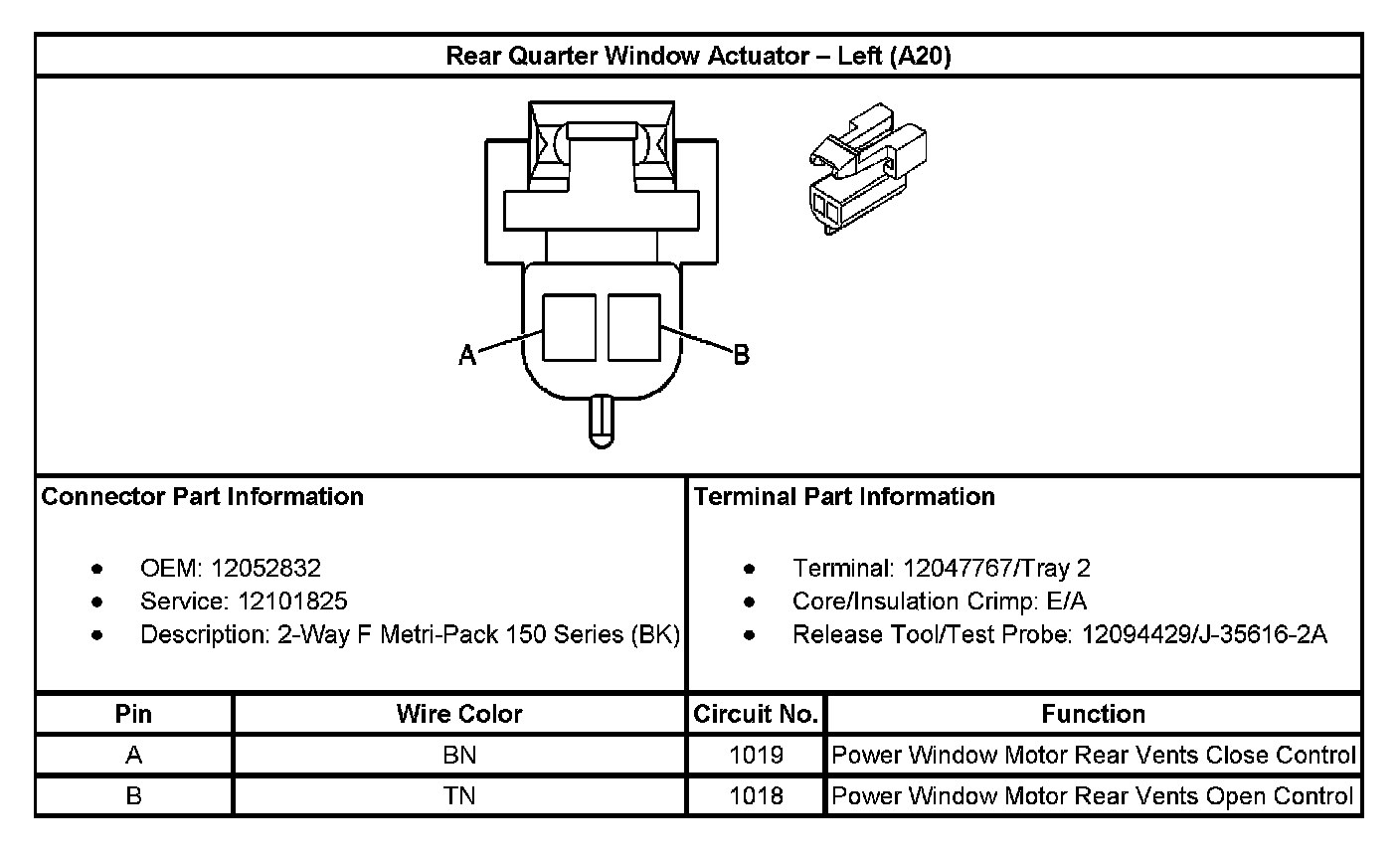 Rear Quarter Window Actuator – Left (A20)

A

B

Connector Part Information

- OEM: 12052832
- Service: 12101825
- Description: 2-Way F Metri-Pack 150 Series (BK)

Terminal Part Information

- Terminal: 12047767/Tray 2
- Core/Insulation Crimp: E/A
- Release Tool/Test Probe: 12094429/J-35616-2A

| Pin | Wire Color | Circuit No. | Function |
|---|---|---|---|
| A | BN | 1019 | Power Window Motor Rear Vents Close Control |
| B | TN | 1018 | Power Window Motor Rear Vents Open Control |