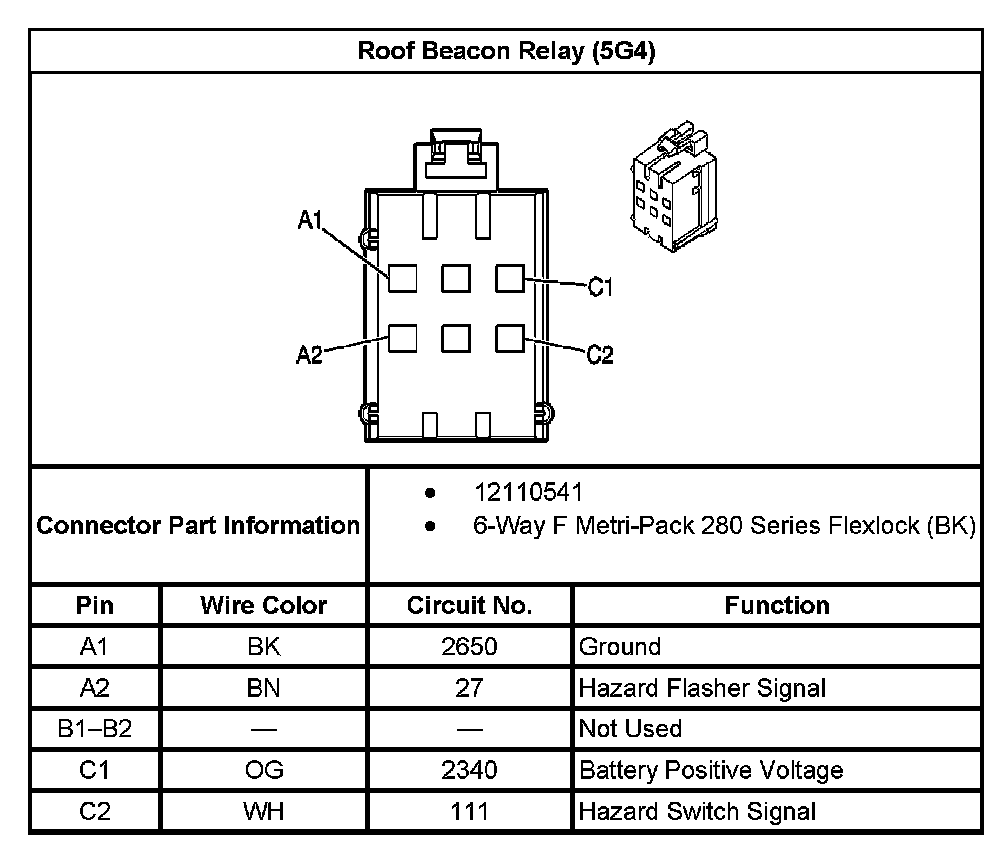 Roof Beacon Relay (5G4)

A1
C1
A2
C2

Connector Part Information

- 12110541
- 6-Way F Metri-Pack 280 Series Flexlock (BK)

| Pin | Wire Color | Circuit No. | Function |
|---|---|---|---|
| A1 | BK | 2650 | Ground |
| A2 | BN | 27 | Hazard Flasher Signal |
| B1–B2 | — | — | Not Used |
| C1 | OG | 2340 | Battery Positive Voltage |
| C2 | WH | 111 | Hazard Switch Signal |