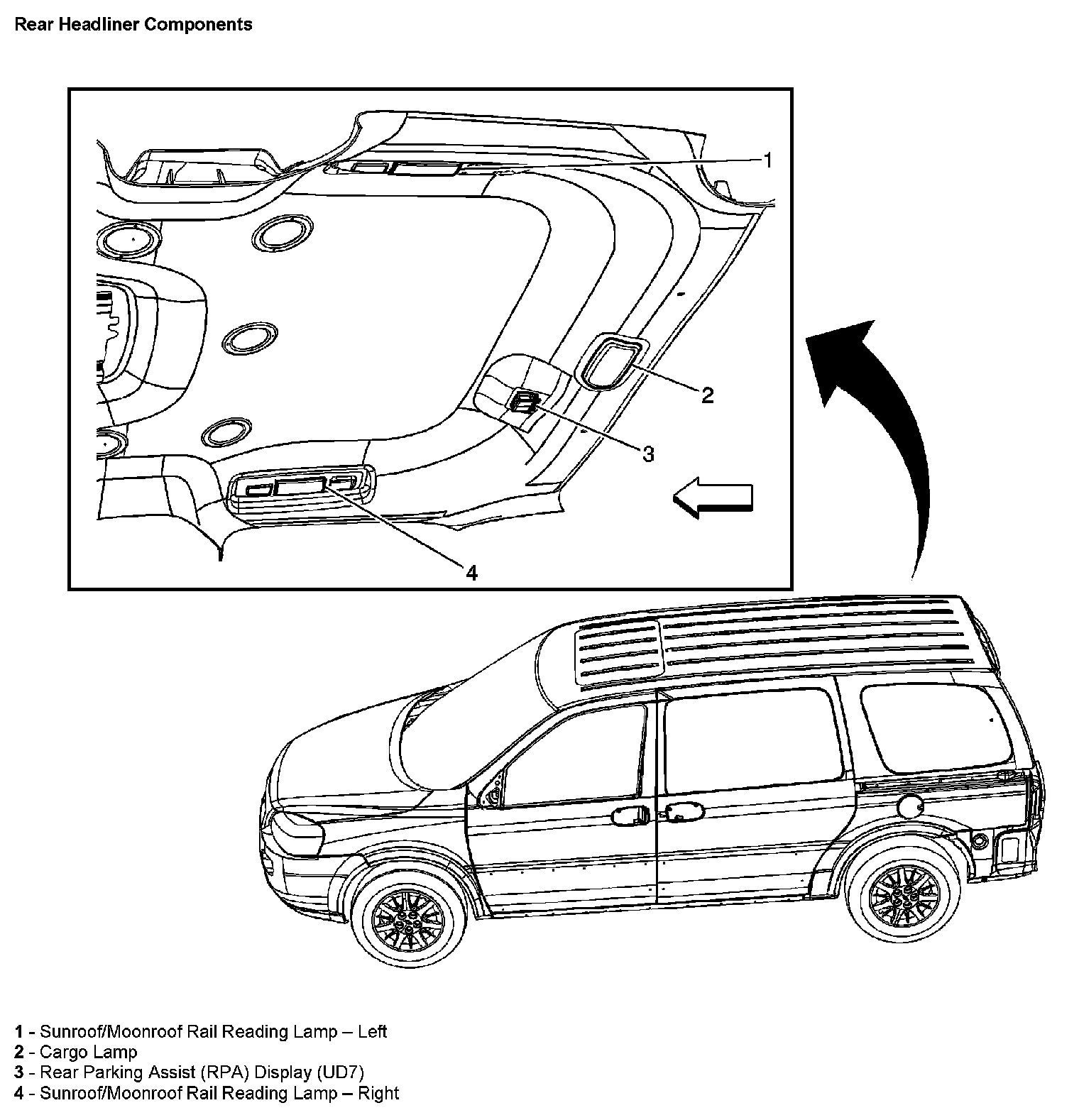 Rear Headliner Components

1
2
3
4

1 - Sunroof/Moonroof Rail Reading Lamp – Left
2 - Cargo Lamp
3 - Rear Parking Assist (RPA) Display (UD7)
4 - Sunroof/Moonroof Rail Reading Lamp – Right