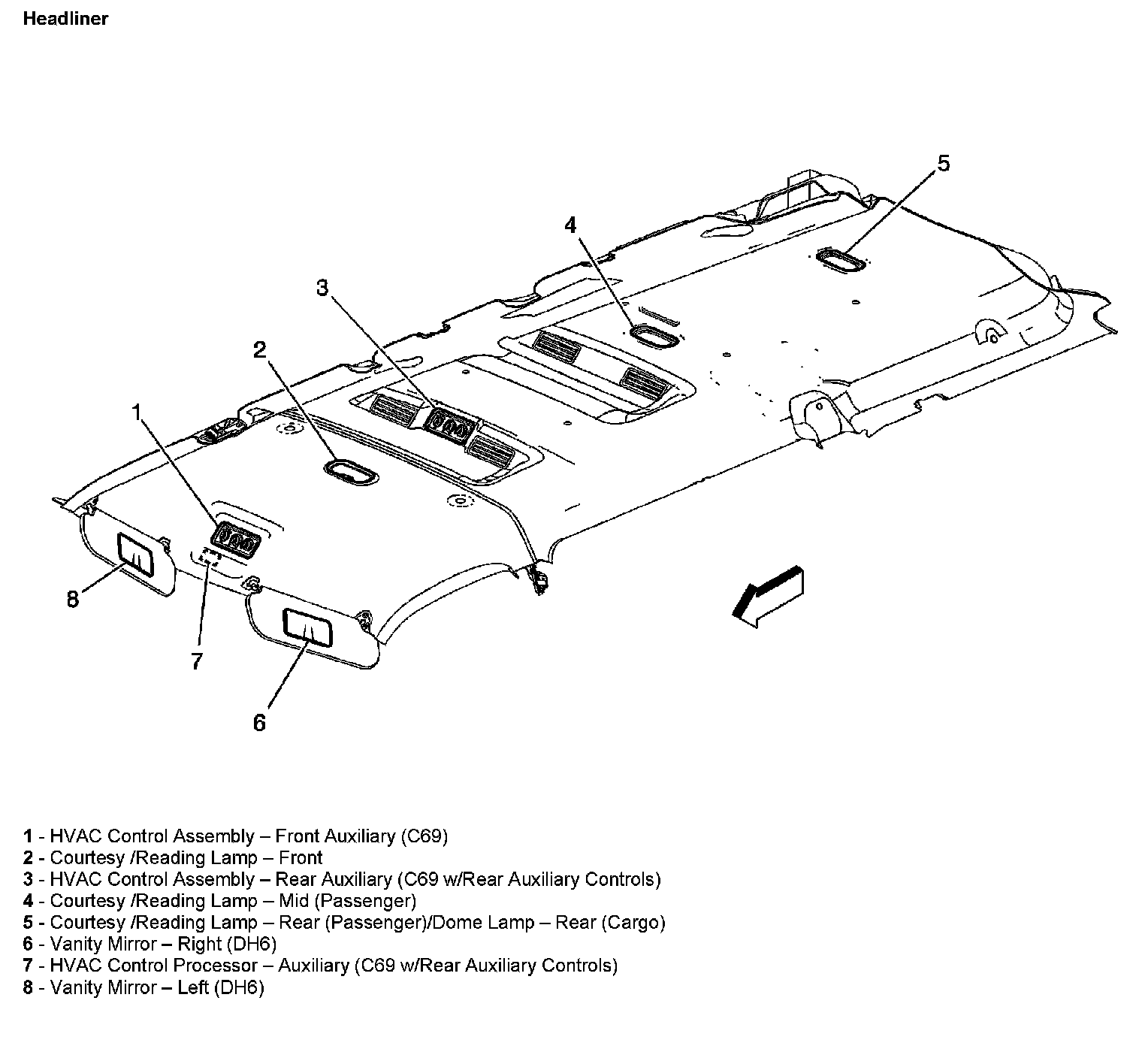 Headliner

5
4
3
2
1
8
7
6

1 - HVAC Control Assembly – Front Auxiliary (C69)
2 - Courtesy /Reading Lamp – Front
3 - HVAC Control Assembly – Rear Auxiliary (C69 w/Rear Auxiliary Controls)
4 - Courtesy /Reading Lamp – Mid (Passenger)
5 - Courtesy /Reading Lamp – Rear (Passenger)/Dome Lamp – Rear (Cargo)
6 - Vanity Mirror – Right (DH6)
7 - HVAC Control Processor – Auxiliary (C69 w/Rear Auxiliary Controls)
8 - Vanity Mirror – Left (DH6)