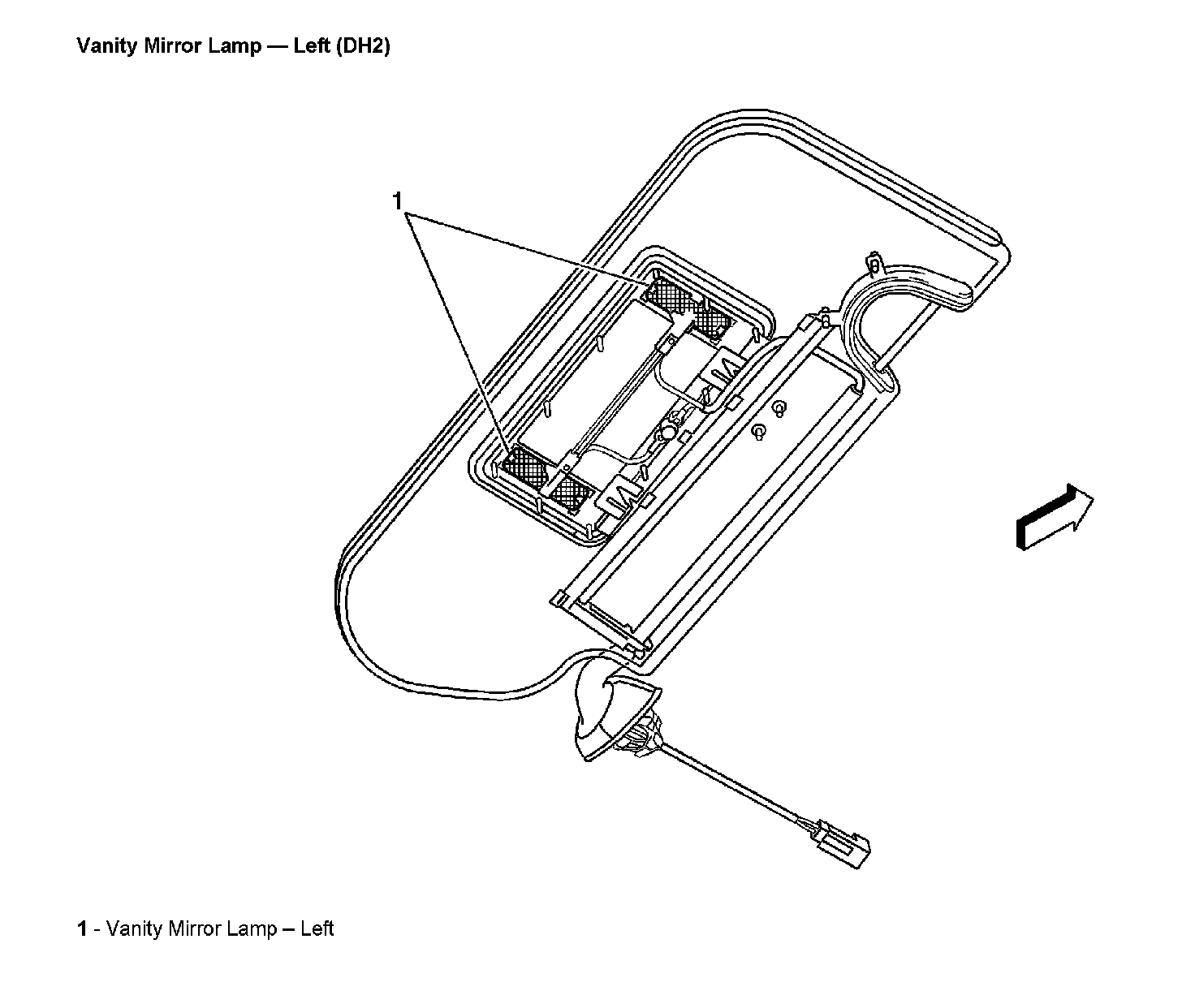 Vanity Mirror Lamp — Left (DH2)

1

1 - Vanity Mirror Lamp – Left