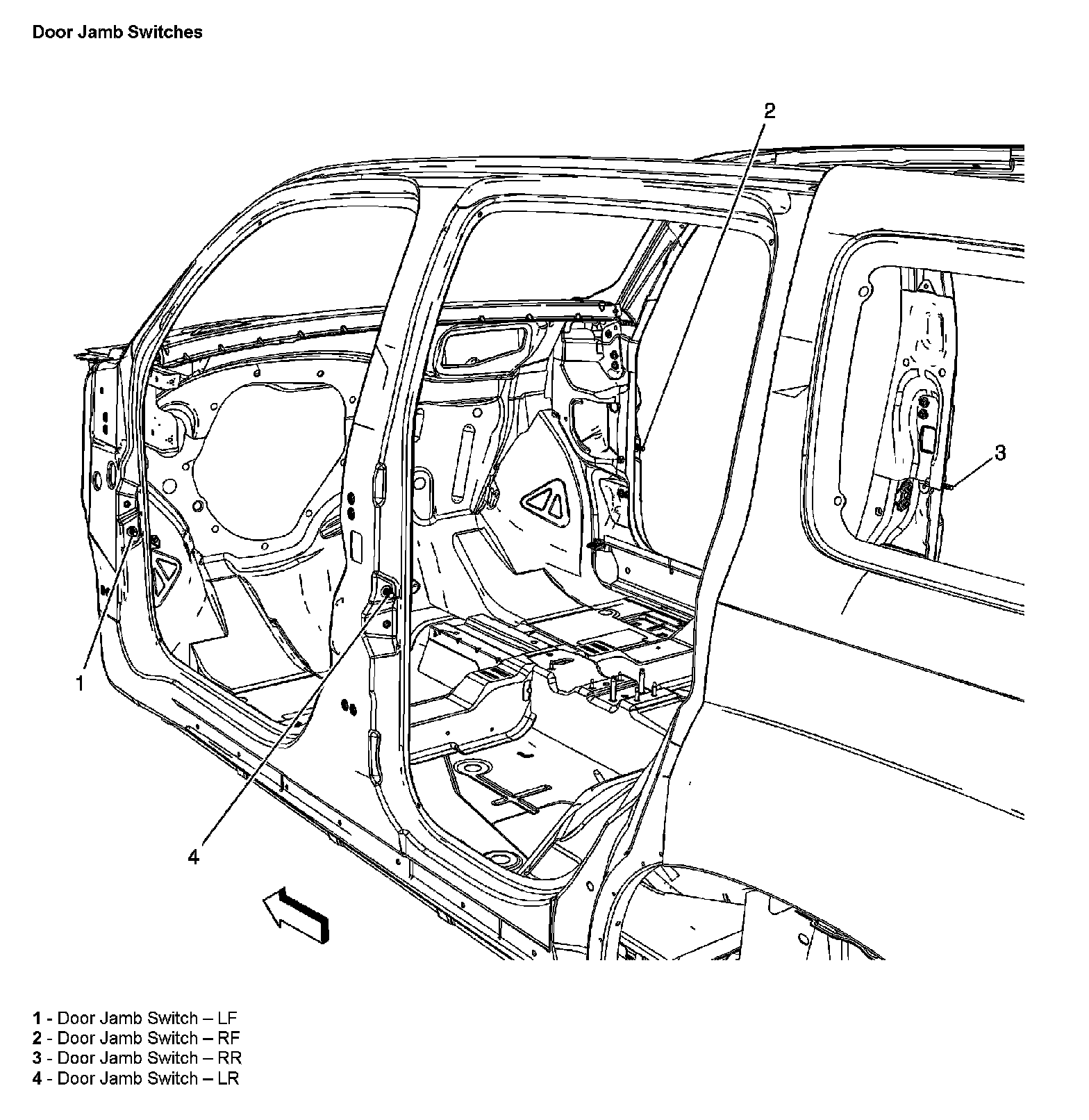 Door Jamb Switches

2

3

1

4

1 - Door Jamb Switch – LF
2 - Door Jamb Switch – RF
3 - Door Jamb Switch – RR
4 - Door Jamb Switch – LR