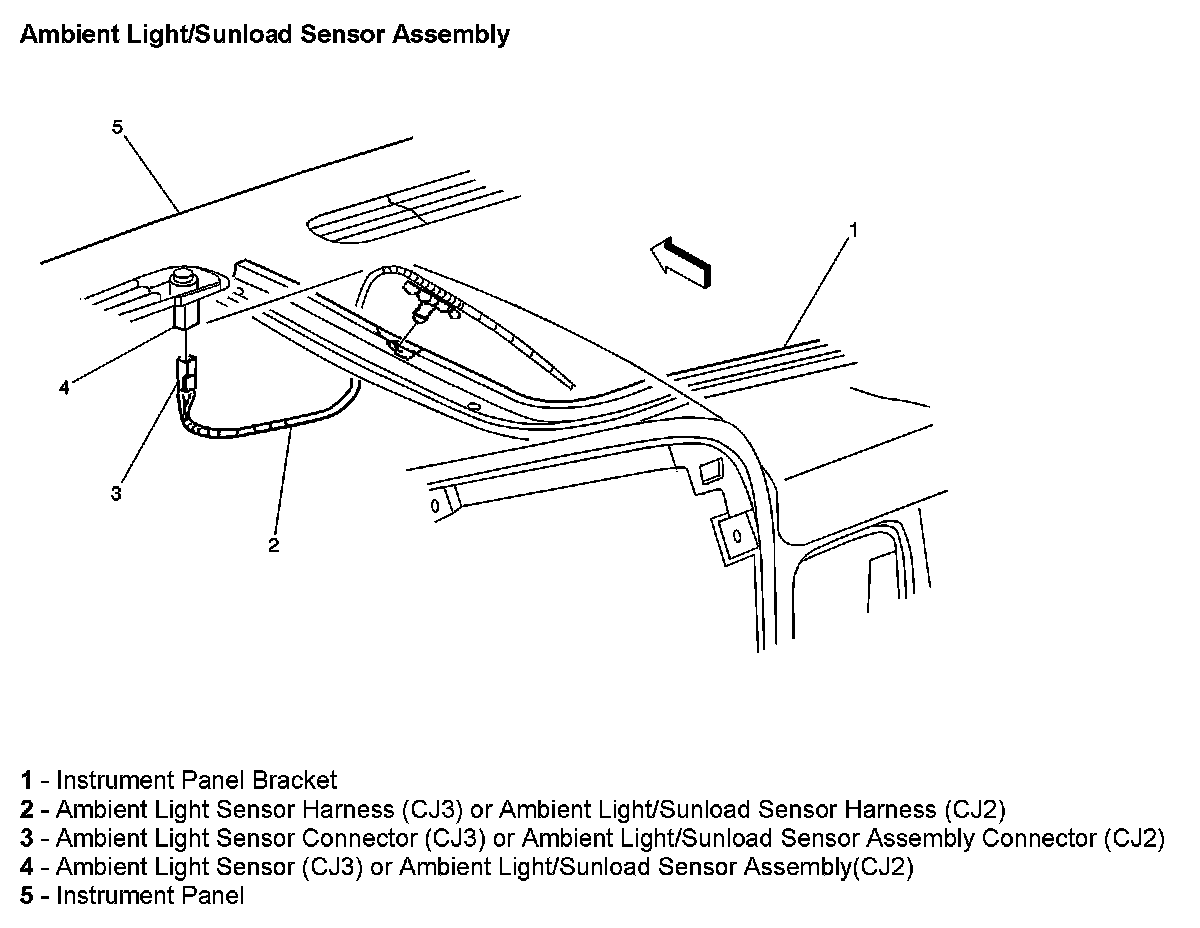 Ambient Light/Sunload Sensor Assembly

5

1

4

3

2

1 - Instrument Panel Bracket
2 - Ambient Light Sensor Harness (CJ3) or Ambient Light/Sunload Sensor Harness (CJ2)
3 - Ambient Light Sensor Connector (CJ3) or Ambient Light/Sunload Sensor Assembly Connector (CJ2)
4 - Ambient Light Sensor (CJ3) or Ambient Light/Sunload Sensor Assembly(CJ2)
5 - Instrument Panel