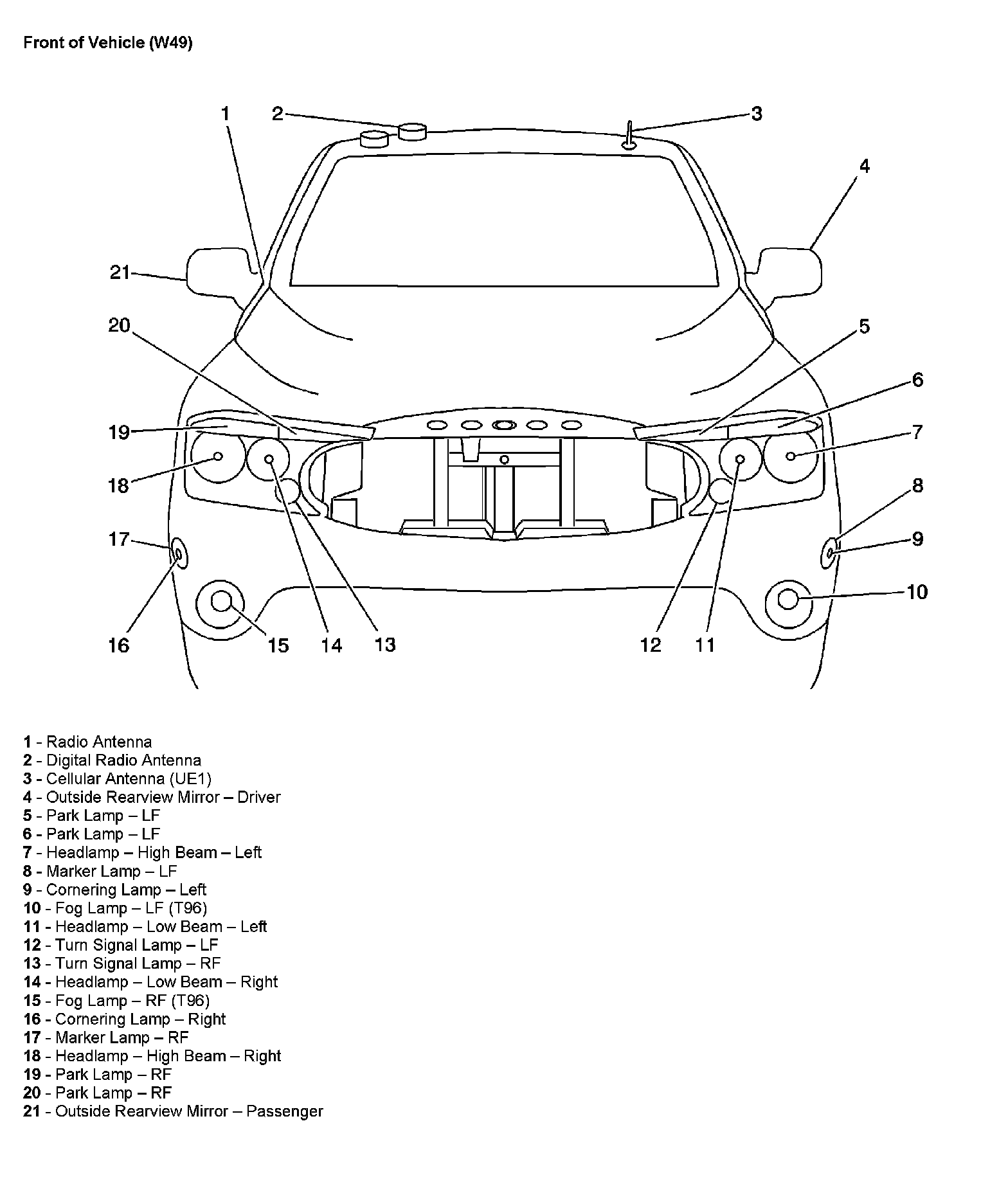 Front of Vehicle (W49)

1
2
3
4
21
20
5
6
19
7
18
8
17
9
10
16
15
14
13
12
11

1 - Radio Antenna
2 - Digital Radio Antenna
3 - Cellular Antenna (UE1)
4 - Outside Rearview Mirror – Driver
5 - Park Lamp – LF
6 - Park Lamp – LF
7 - Headlamp – High Beam – Left
8 - Marker Lamp – LF
9 - Cornering Lamp – Left
10 - Fog Lamp – LF (T96)
11 - Headlamp – Low Beam – Left
12 - Turn Signal Lamp – LF
13 - Turn Signal Lamp – RF
14 - Headlamp – Low Beam – Right
15 - Fog Lamp – RF (T96)
16 - Cornering Lamp – Right
17 - Marker Lamp – RF
18 - Headlamp – High Beam – Right
19 - Park Lamp – RF
20 - Park Lamp – RF
21 - Outside Rearview Mirror – Passenger