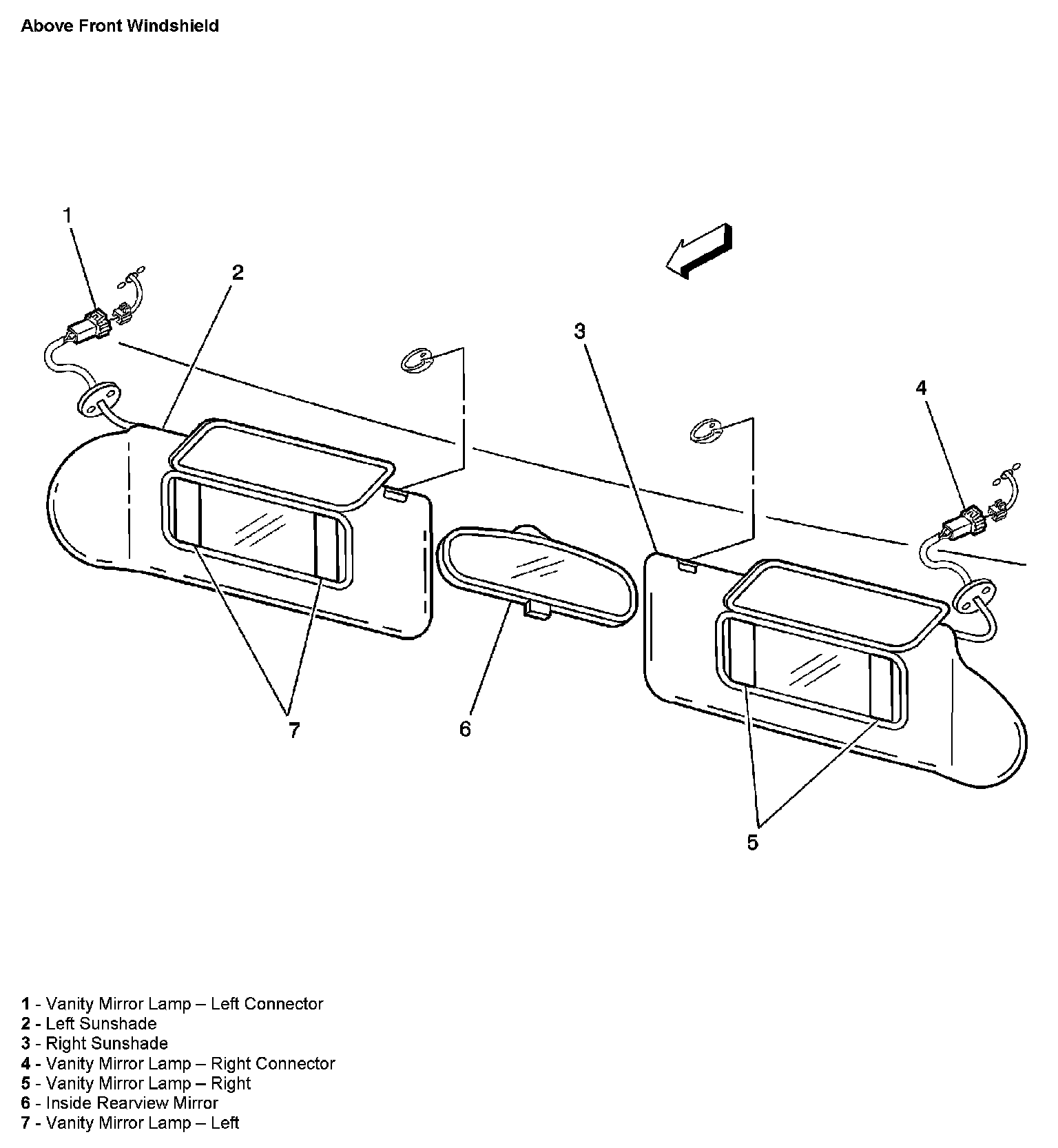 Above Front Windshield

1
2
3
4
7
6
5

1 - Vanity Mirror Lamp – Left Connector
2 - Left Sunshade
3 - Right Sunshade
4 - Vanity Mirror Lamp – Right Connector
5 - Vanity Mirror Lamp – Right
6 - Inside Rearview Mirror
7 - Vanity Mirror Lamp – Left