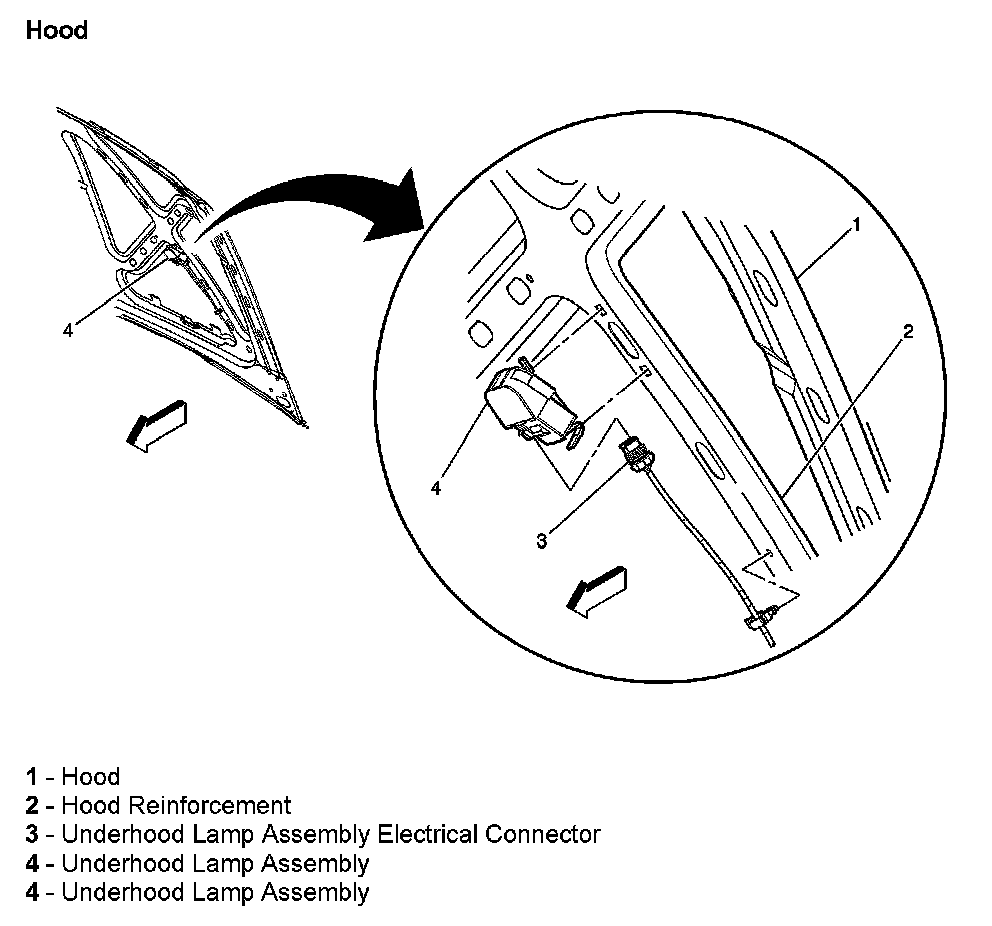 Hood

4

1

2

4

3

1 - Hood
2 - Hood Reinforcement
3 - Underhood Lamp Assembly Electrical Connector
4 - Underhood Lamp Assembly
4 - Underhood Lamp Assembly