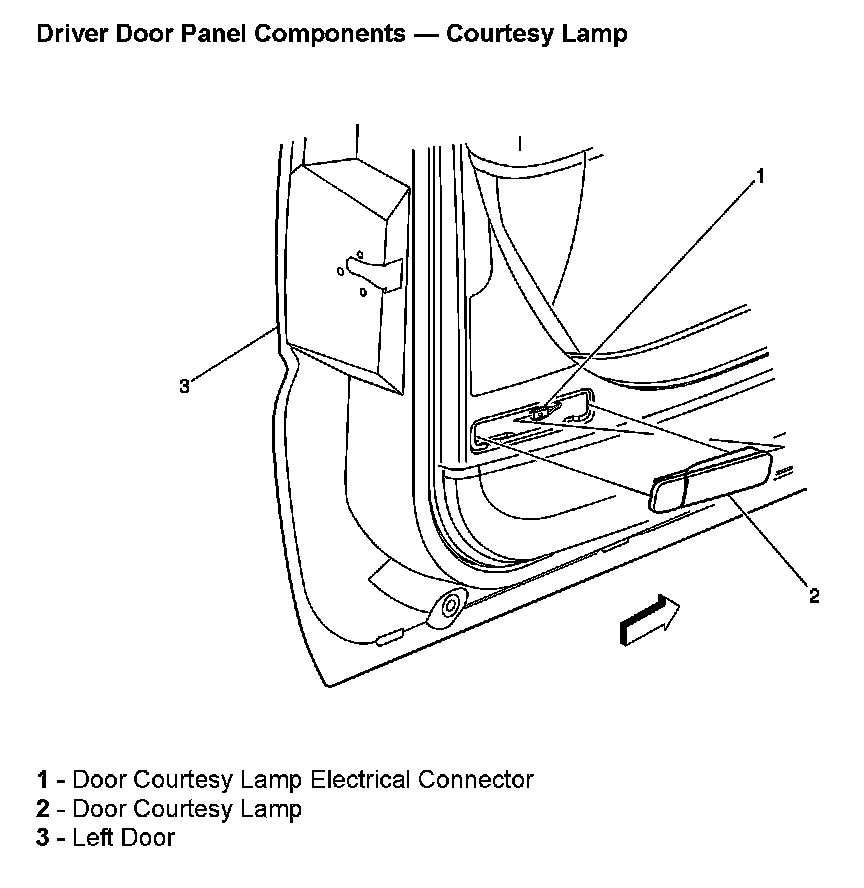 Driver Door Panel Components — Courtesy Lamp

1

3

2

1 - Door Courtesy Lamp Electrical Connector
2 - Door Courtesy Lamp
3 - Left Door