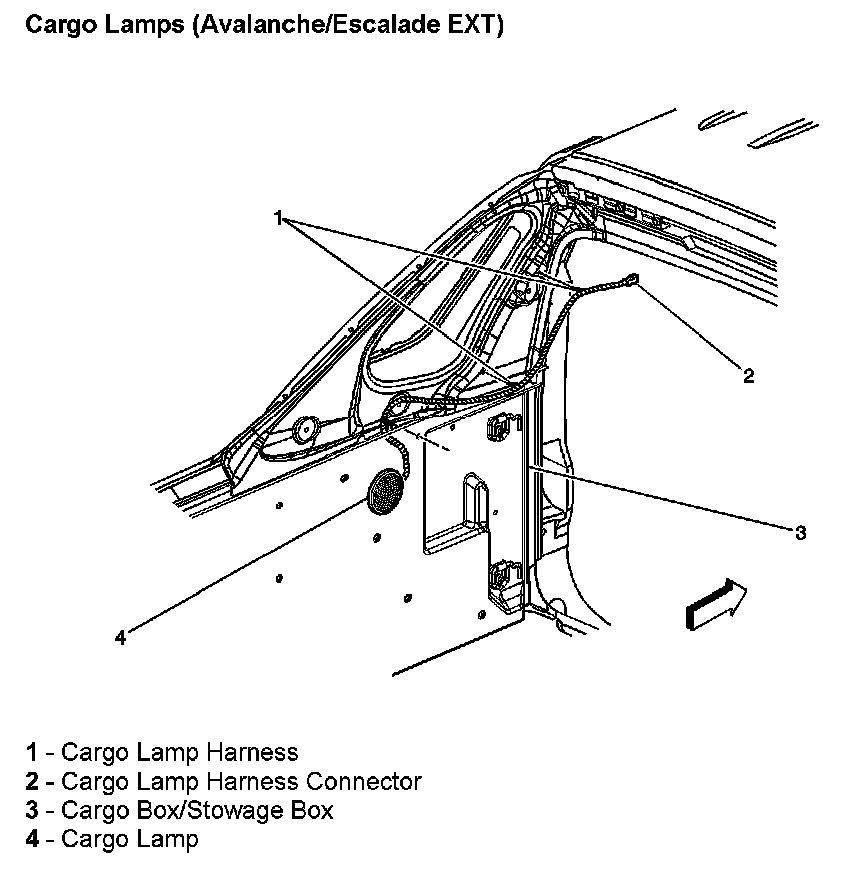 Cargo Lamps (Avalanche/Escalade EXT)

1

2

3

4

1 - Cargo Lamp Harness
2 - Cargo Lamp Harness Connector
3 - Cargo Box/Stowage Box
4 - Cargo Lamp