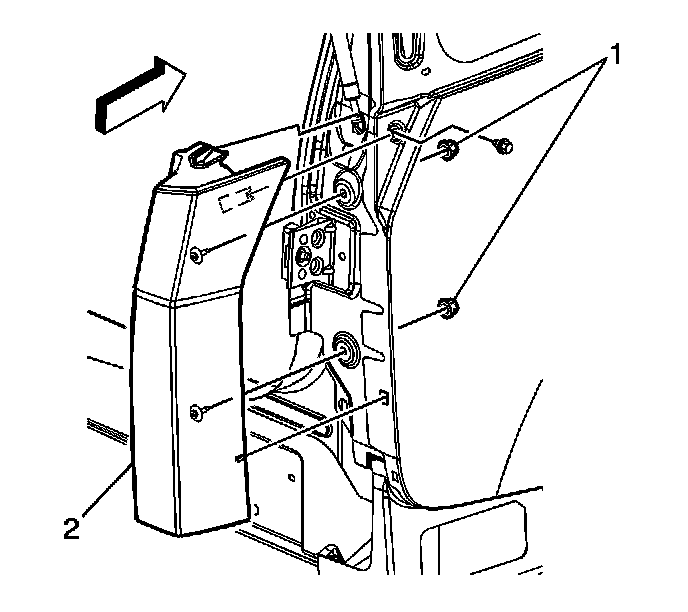 1
2