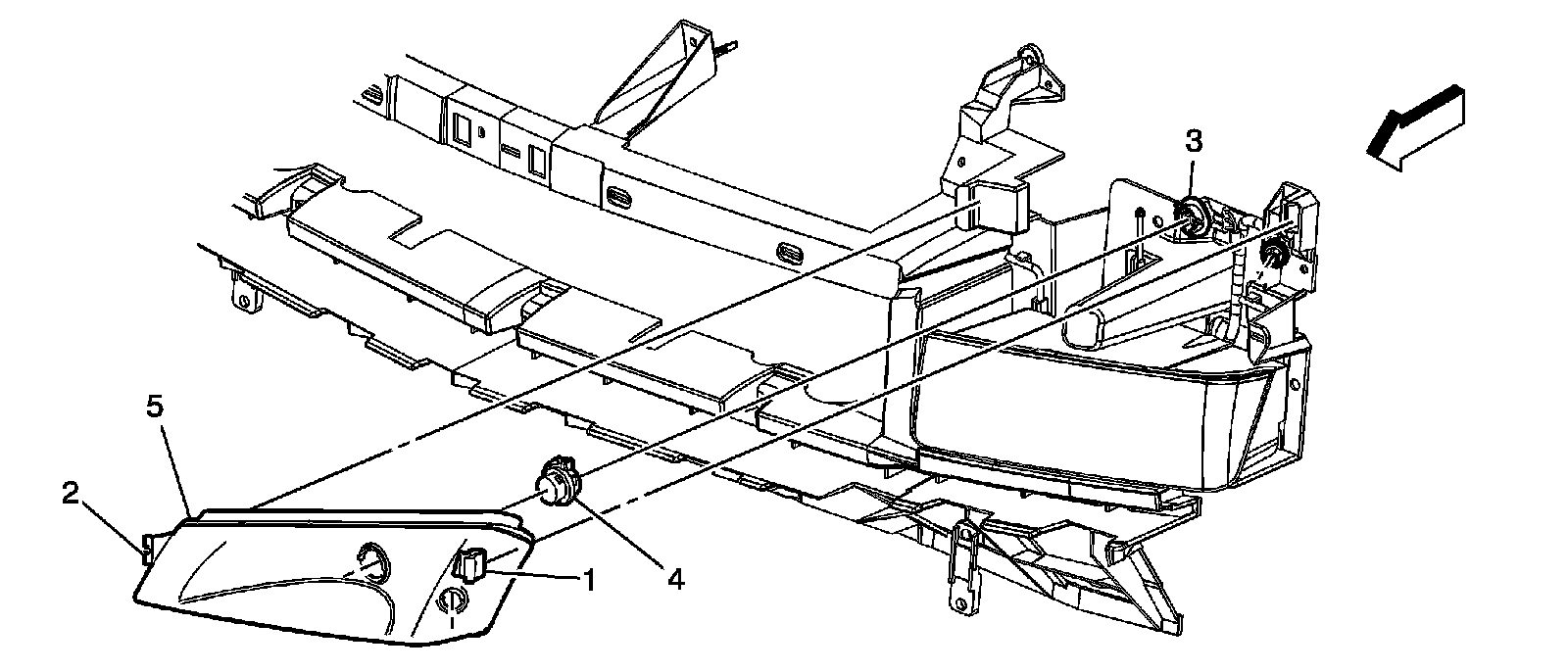 3
5
2
1
4