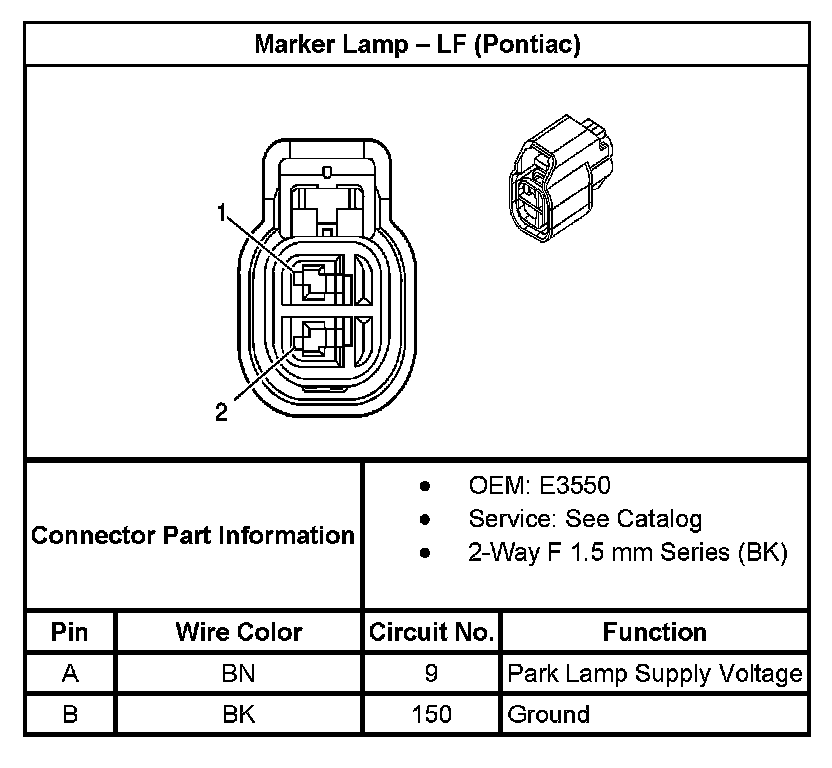 Marker Lamp – LF (Pontiac)

1

2

Connector Part Information

- OEM: E3550
- Service: See Catalog
- 2-Way F 1.5 mm Series (BK)

| Pin | Wire Color | Circuit No. | Function |
|---|---|---|---|
| A | BN | 9 | Park Lamp Supply Voltage |
| B | BK | 150 | Ground |