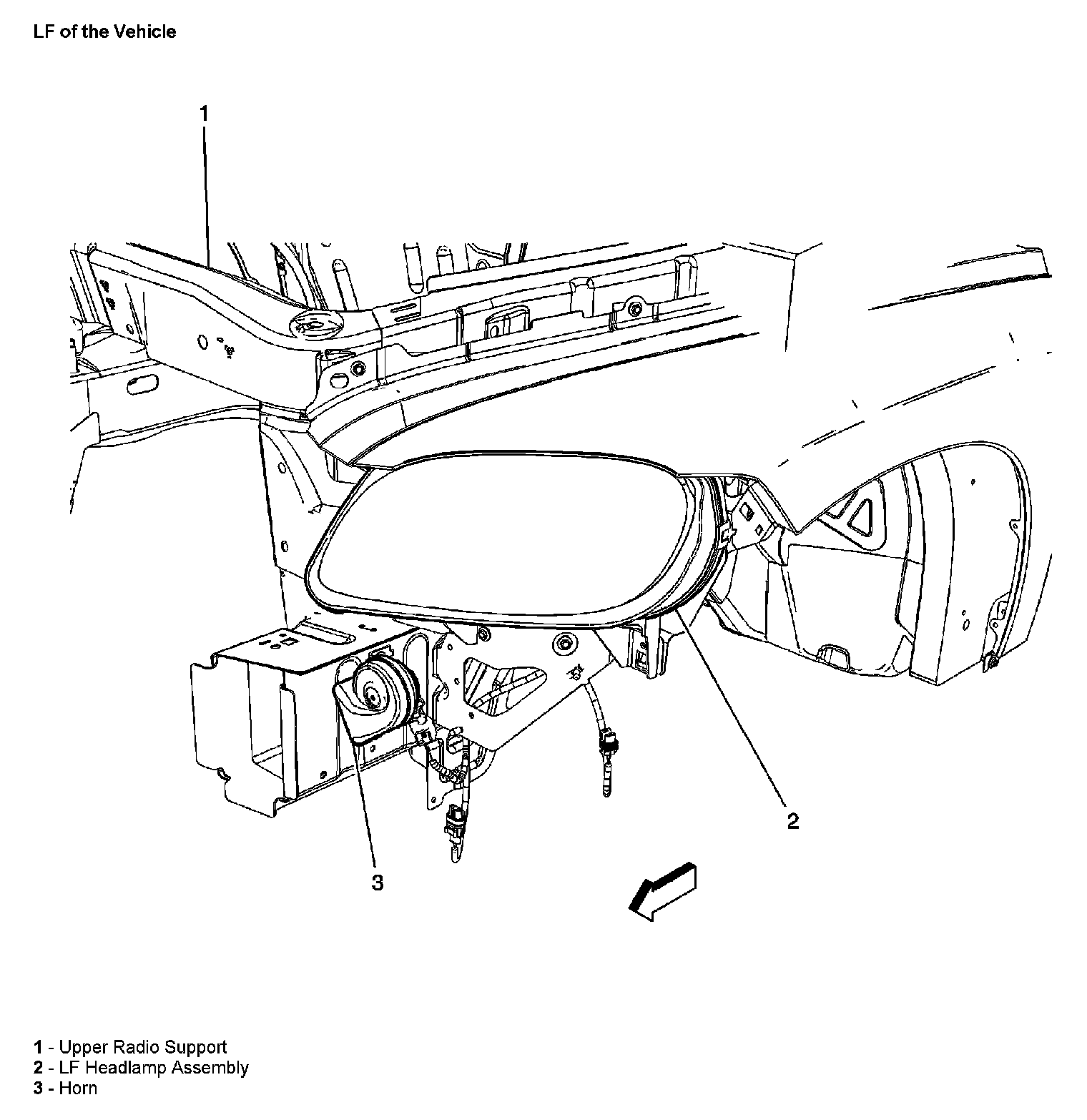 LF of the Vehicle

1

2

3

1 - Upper Radio Support
2 - LF Headlamp Assembly
3 - Horn