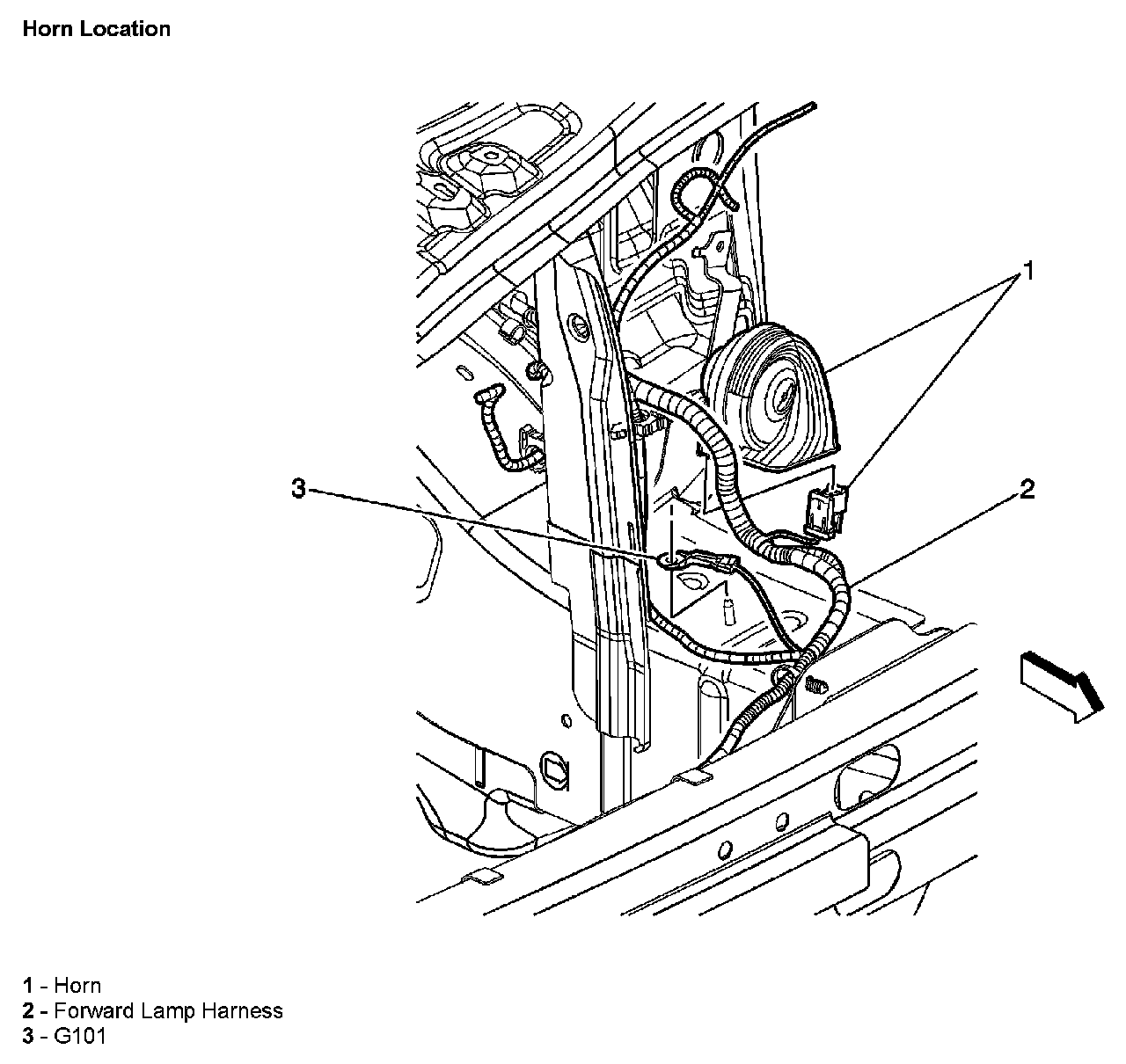 Horn Location

1

3

2

1 - Horn
2 - Forward Lamp Harness
3 - G101