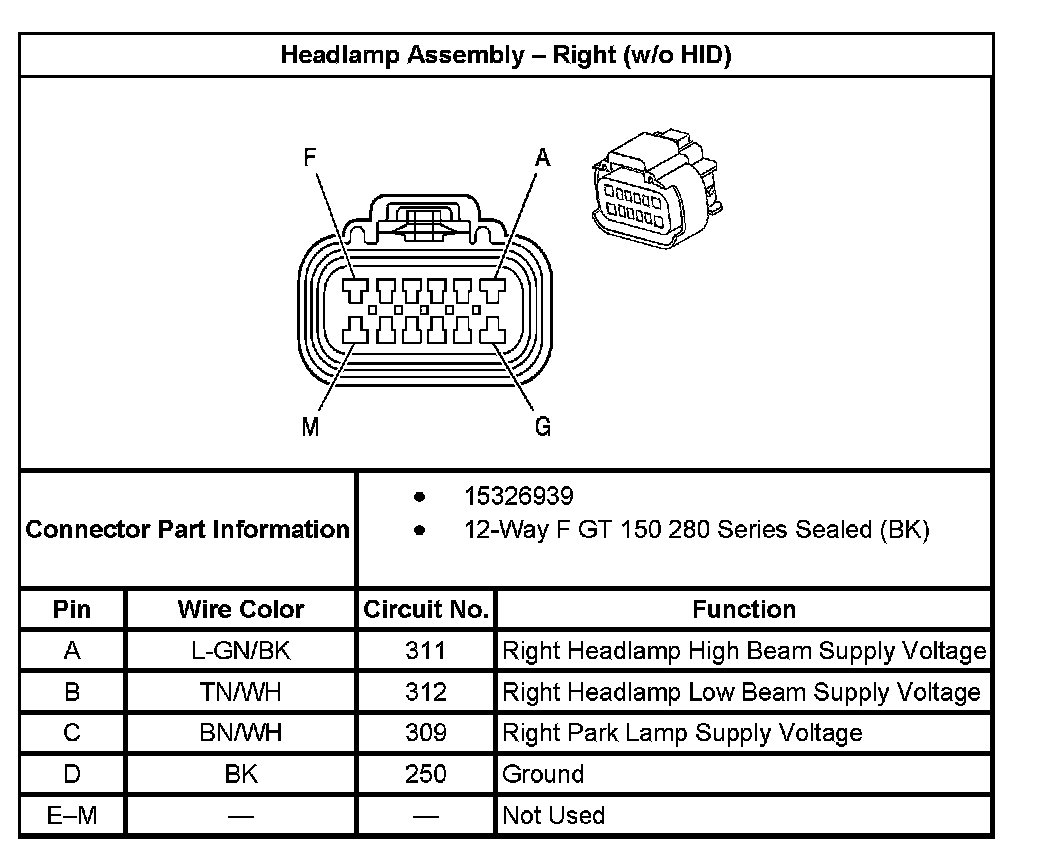 Headlamp Assembly – Right (w/o HID)

F
A
M
G

Connector Part Information
• 15326939
• 12-Way F GT 150 280 Series Sealed (BK)

| Pin | Wire Color | Circuit No. | Function |
|---|---|---|---|
| A | L-GN/BK | 311 | Right Headlamp High Beam Supply Voltage |
| B | TN/WH | 312 | Right Headlamp Low Beam Supply Voltage |
| C | BN/WH | 309 | Right Park Lamp Supply Voltage |
| D | BK | 250 | Ground |
| E–M | — | — | Not Used |