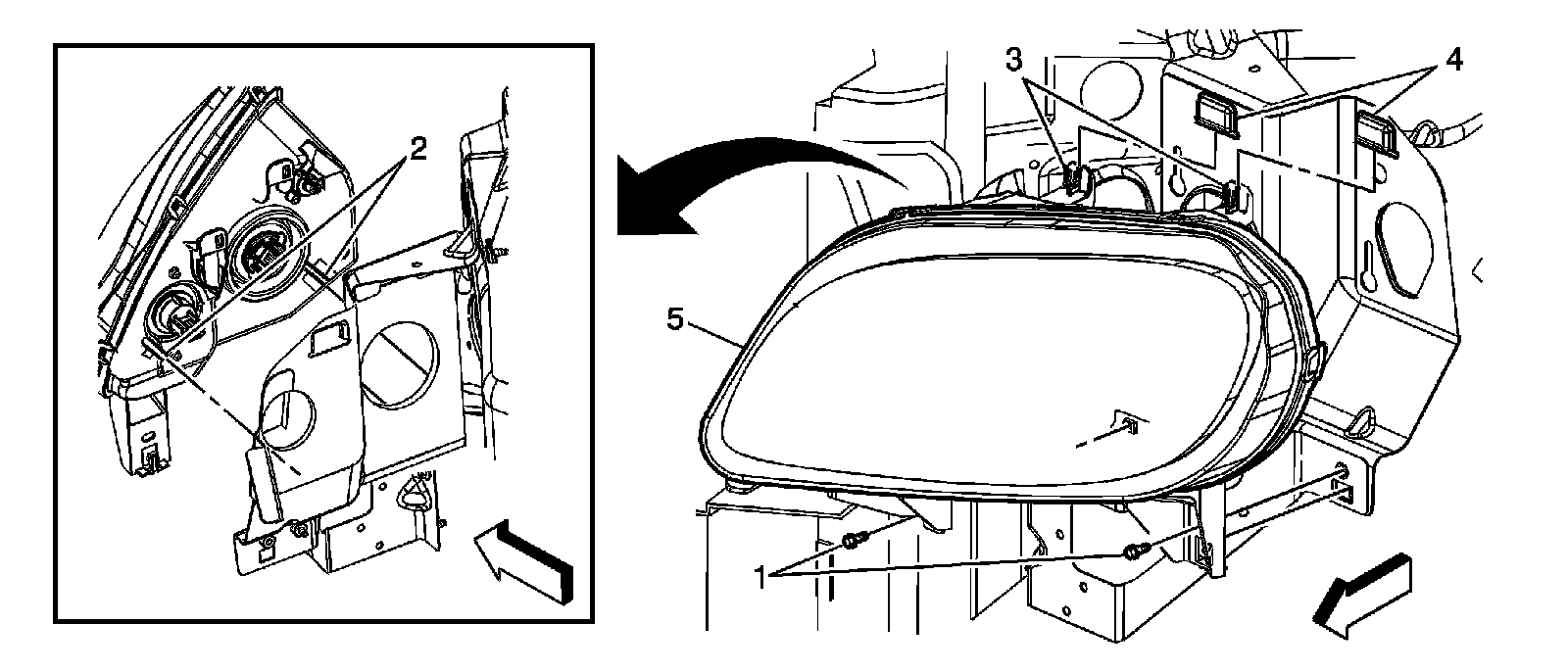 2
3
4
5
1