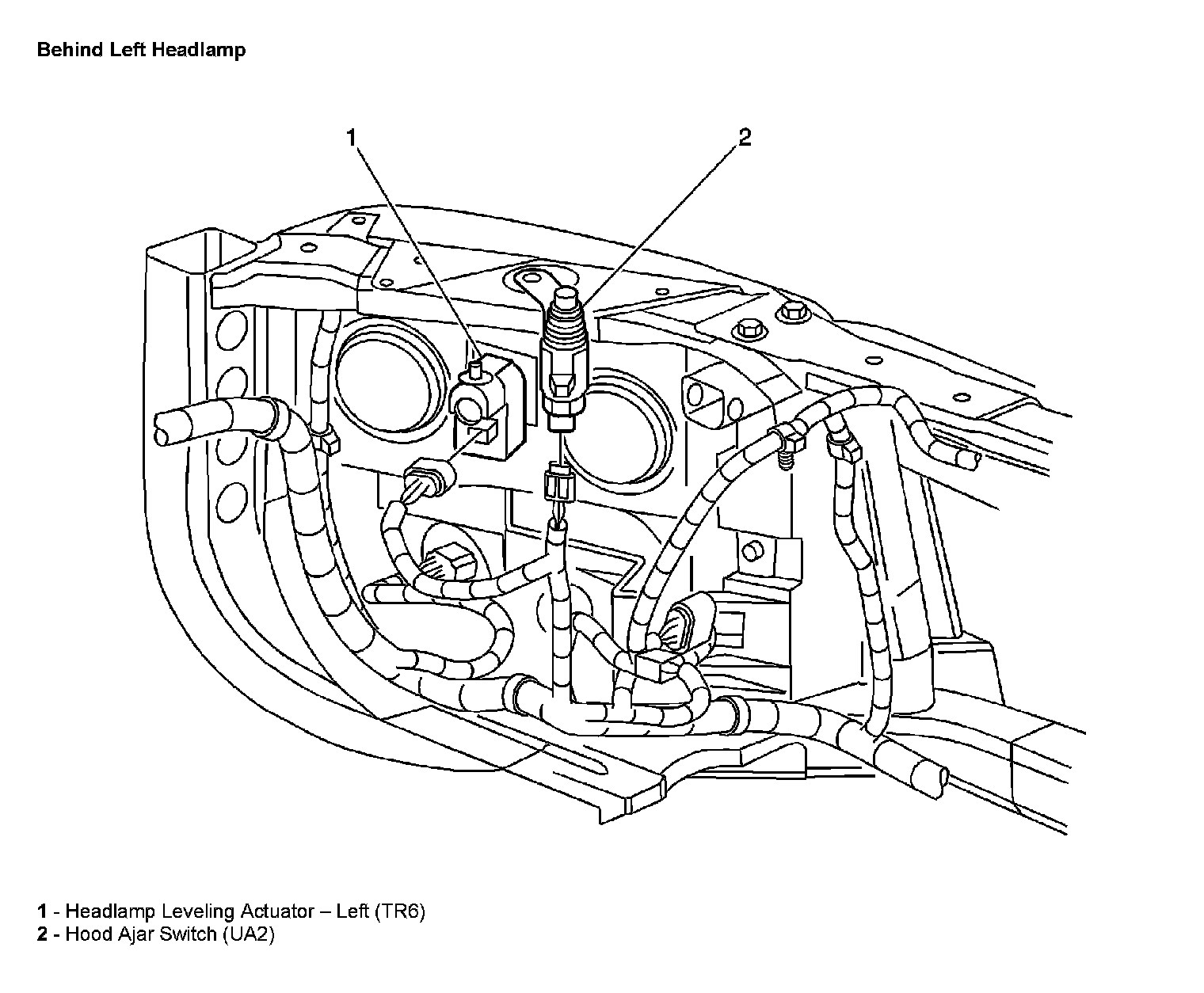 Behind Left Headlamp

1

2

1 - Headlamp Leveling Actuator – Left (TR6)
2 - Hood Ajar Switch (UA2)