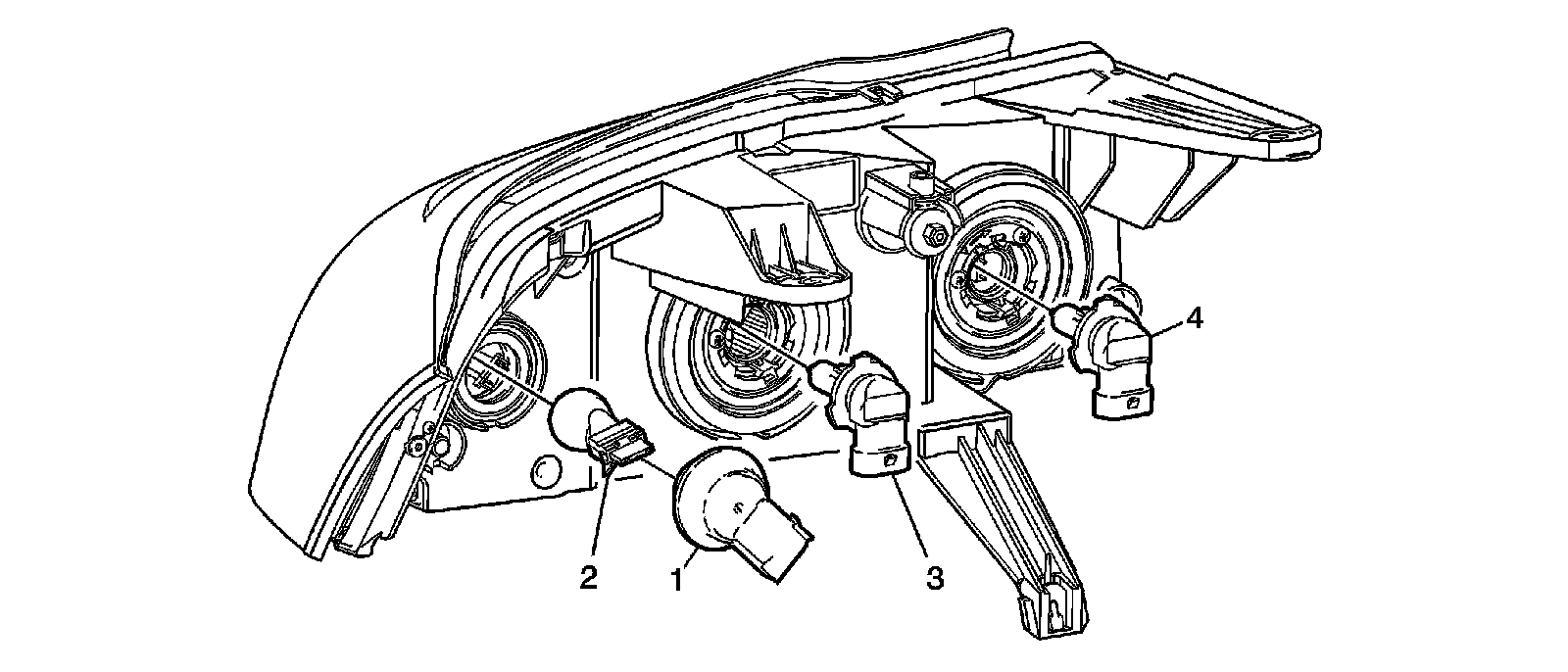 4
2
1
3