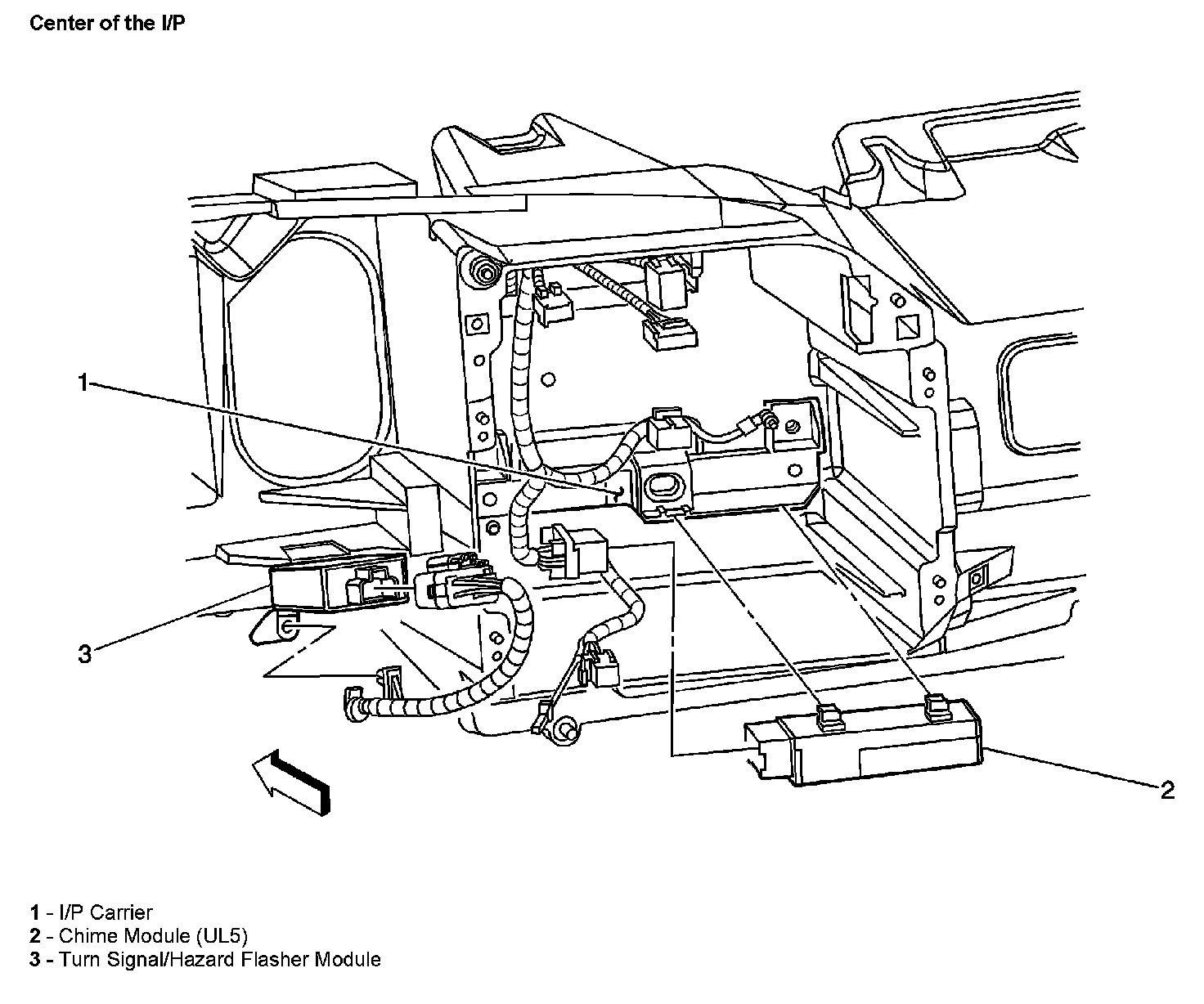 Center of the I/P

1

3

2

1 - I/P Carrier
2 - Chime Module (UL5)
3 - Turn Signal/Hazard Flasher Module