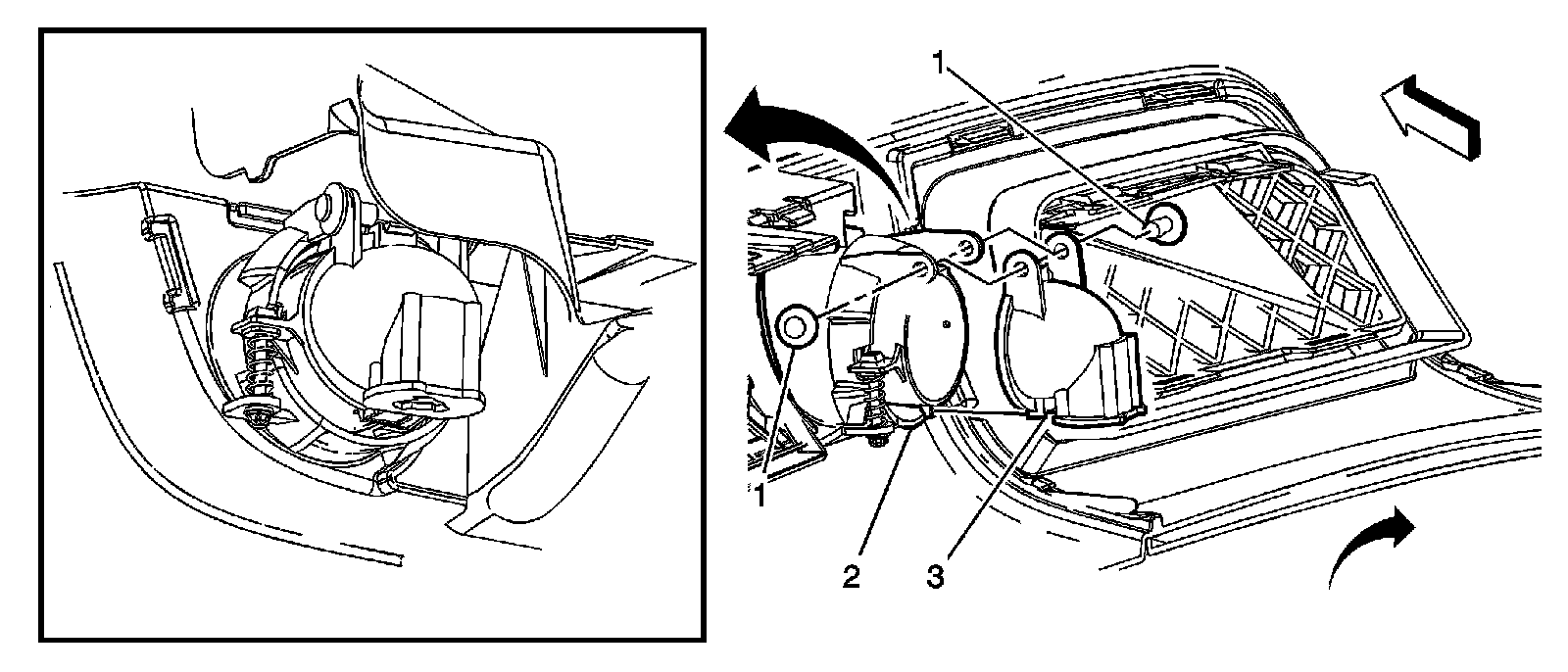 1
1
2
3