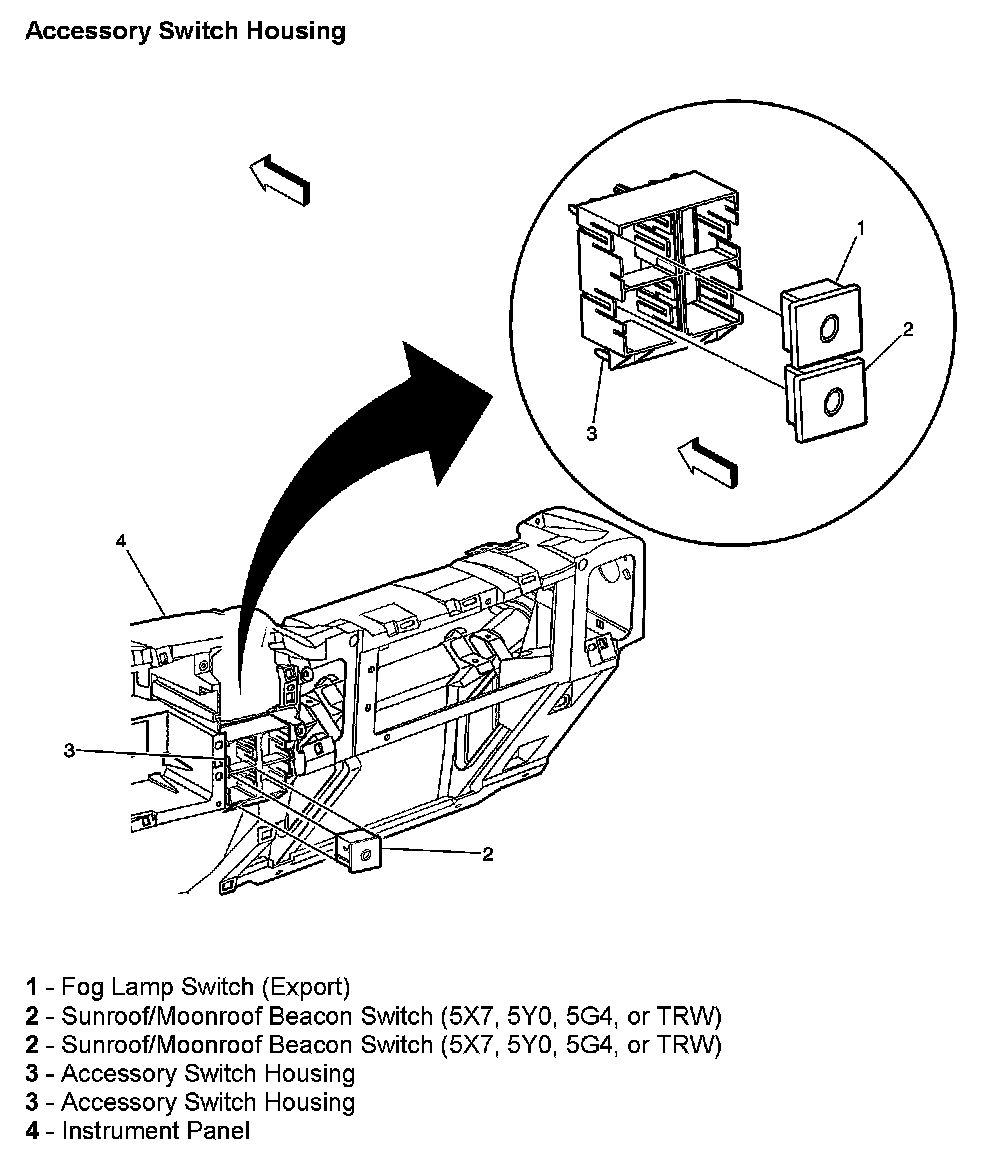 Accessory Switch Housing

1

2

3

4

3

2

1 - Fog Lamp Switch (Export)
2 - Sunroof/Moonroof Beacon Switch (5X7, 5Y0, 5G4, or TRW)
2 - Sunroof/Moonroof Beacon Switch (5X7, 5Y0, 5G4, or TRW)
3 - Accessory Switch Housing
3 - Accessory Switch Housing
4 - Instrument Panel