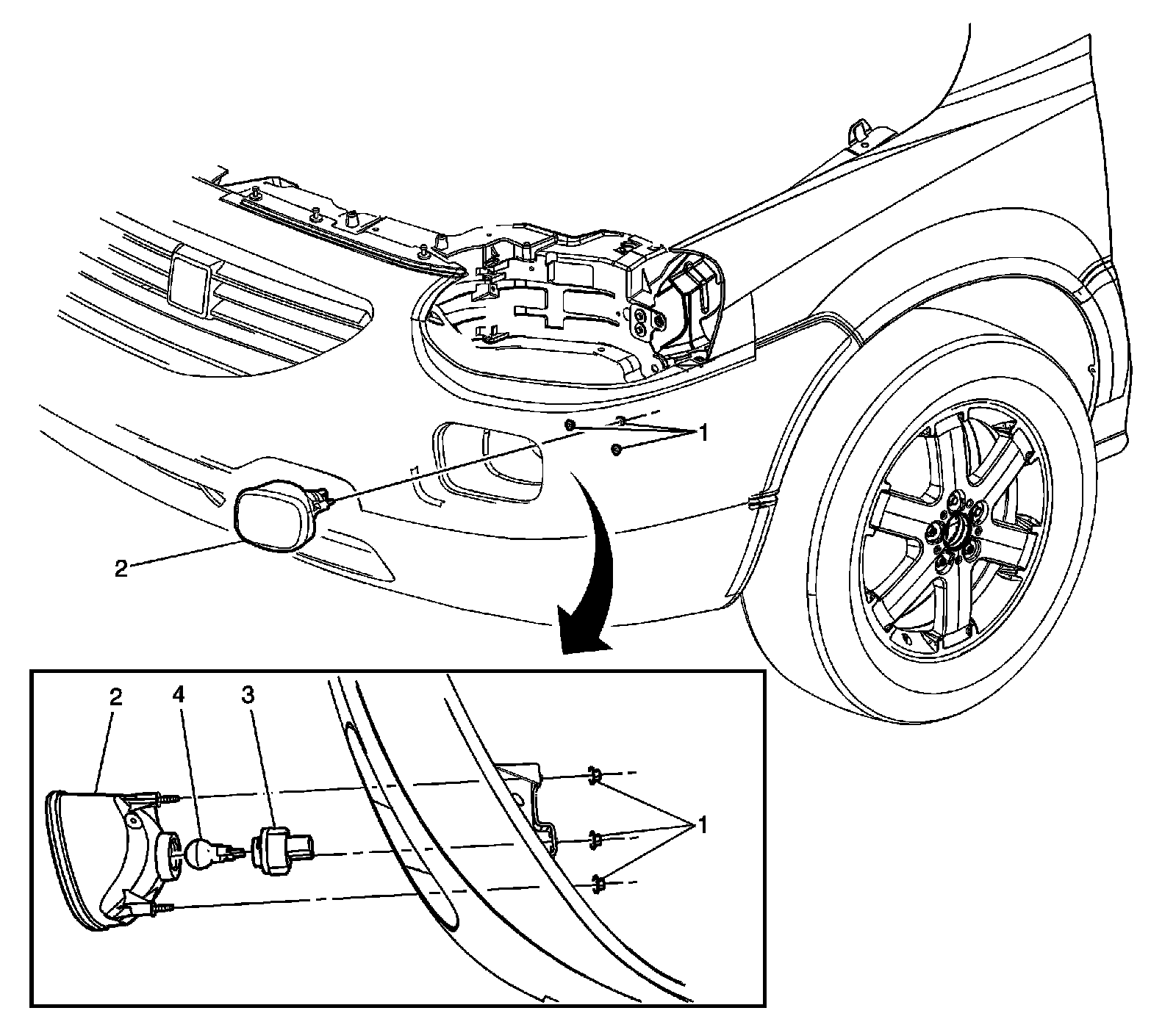 1
2
2
4
3
1