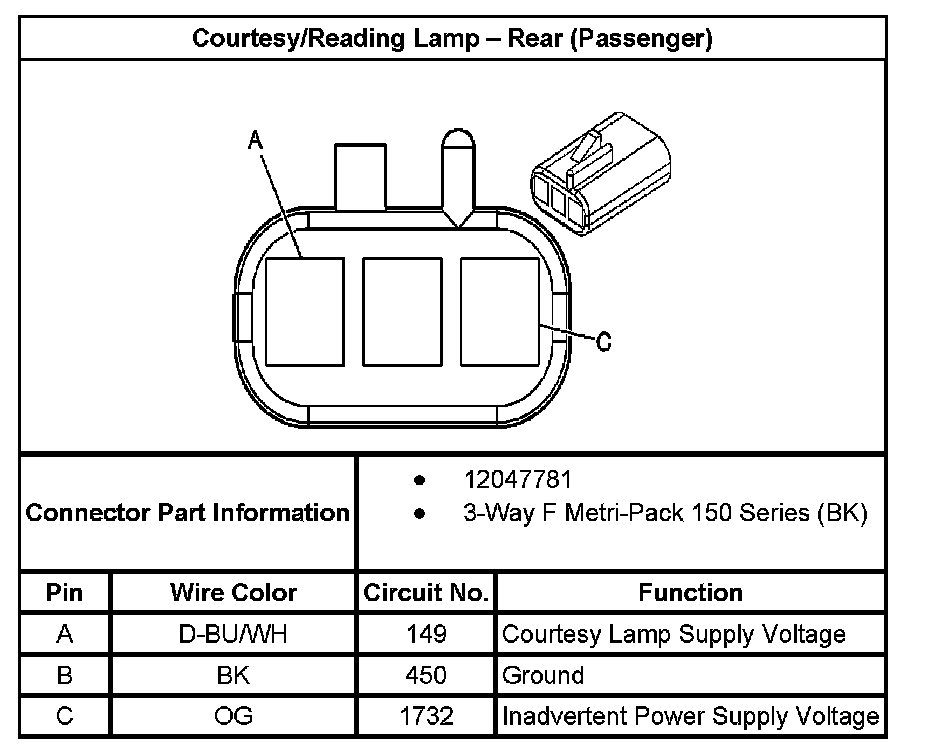 Courtesy/Reading Lamp – Rear (Passenger)

A

C

Connector Part Information
• 12047781
• 3-Way F Metri-Pack 150 Series (BK)

| Pin | Wire Color | Circuit No. | Function |
|---|---|---|---|
| A | D-BU/WH | 149 | Courtesy Lamp Supply Voltage |
| B | BK | 450 | Ground |
| C | OG | 1732 | Inadvertent Power Supply Voltage |