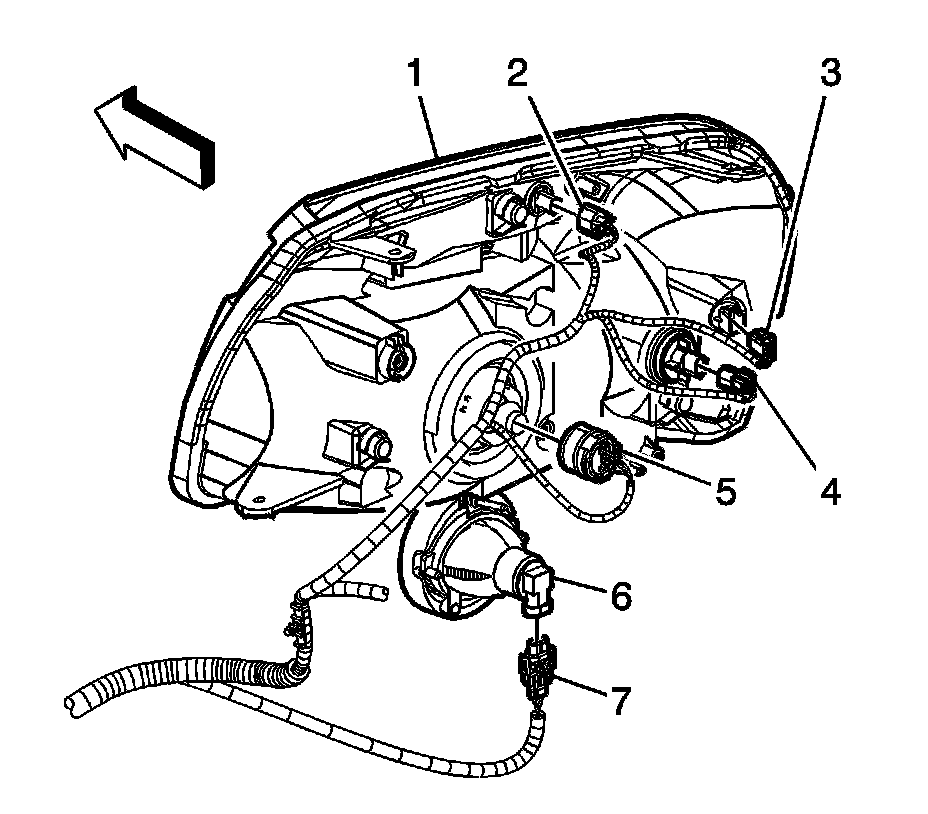 1
2
3
4
5
6
7