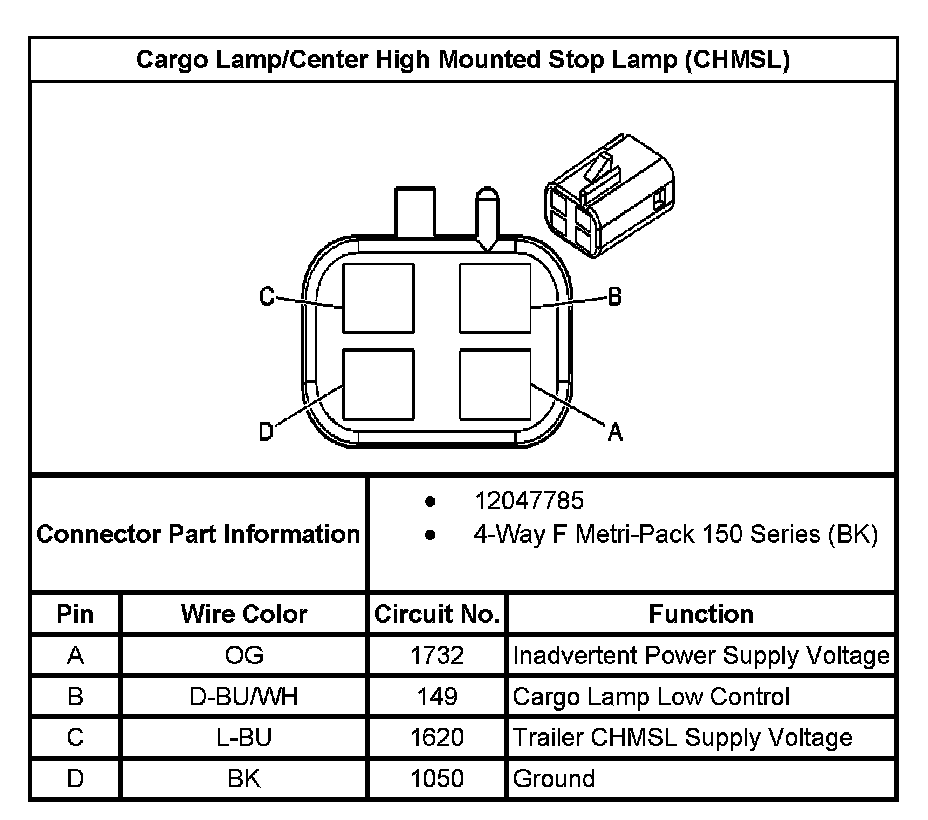 Cargo Lamp/Center High Mounted Stop Lamp (CHMSL)

C
B
D
A

Connector Part Information

- 12047785
- 4-Way F Metri-Pack 150 Series (BK)

| Pin | Wire Color | Circuit No. | Function |
|---|---|---|---|
| A | OG | 1732 | Inadvertent Power Supply Voltage |
| B | D-BU/WH | 149 | Cargo Lamp Low Control |
| C | L-BU | 1620 | Trailer CHMSL Supply Voltage |
| D | BK | 1050 | Ground |