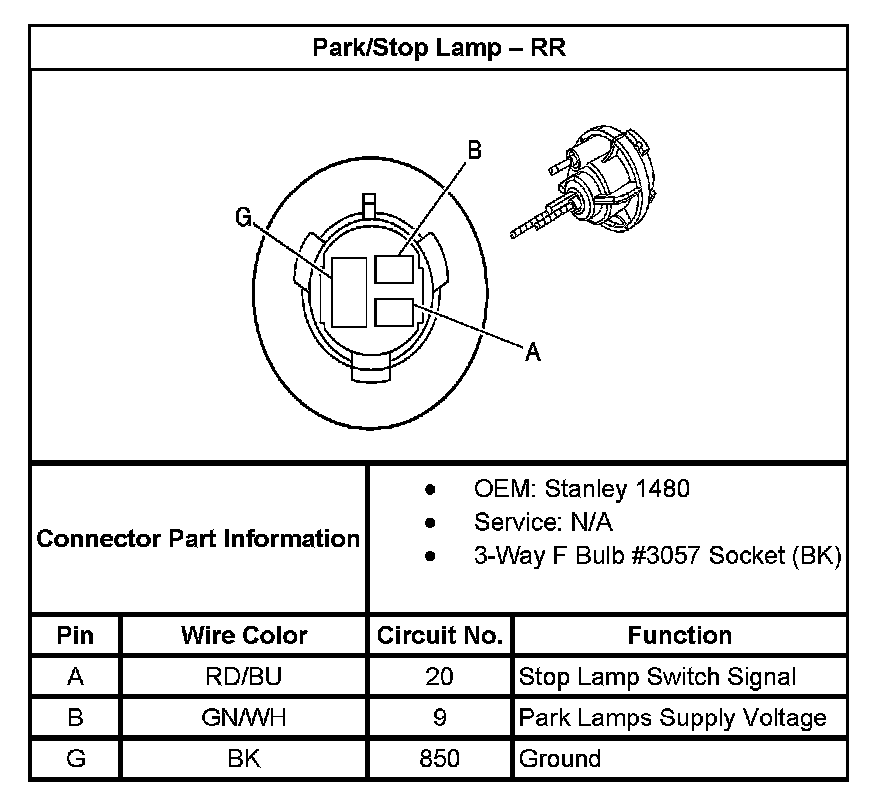 Park/Stop Lamp – RR

B
G
A

Connector Part Information

- OEM: Stanley 1480
- Service: N/A
- 3-Way F Bulb #3057 Socket (BK)

| Pin | Wire Color | Circuit No. | Function |
|---|---|---|---|
| A | RD/BU | 20 | Stop Lamp Switch Signal |
| B | GN/WH | 9 | Park Lamps Supply Voltage |
| G | BK | 850 | Ground |