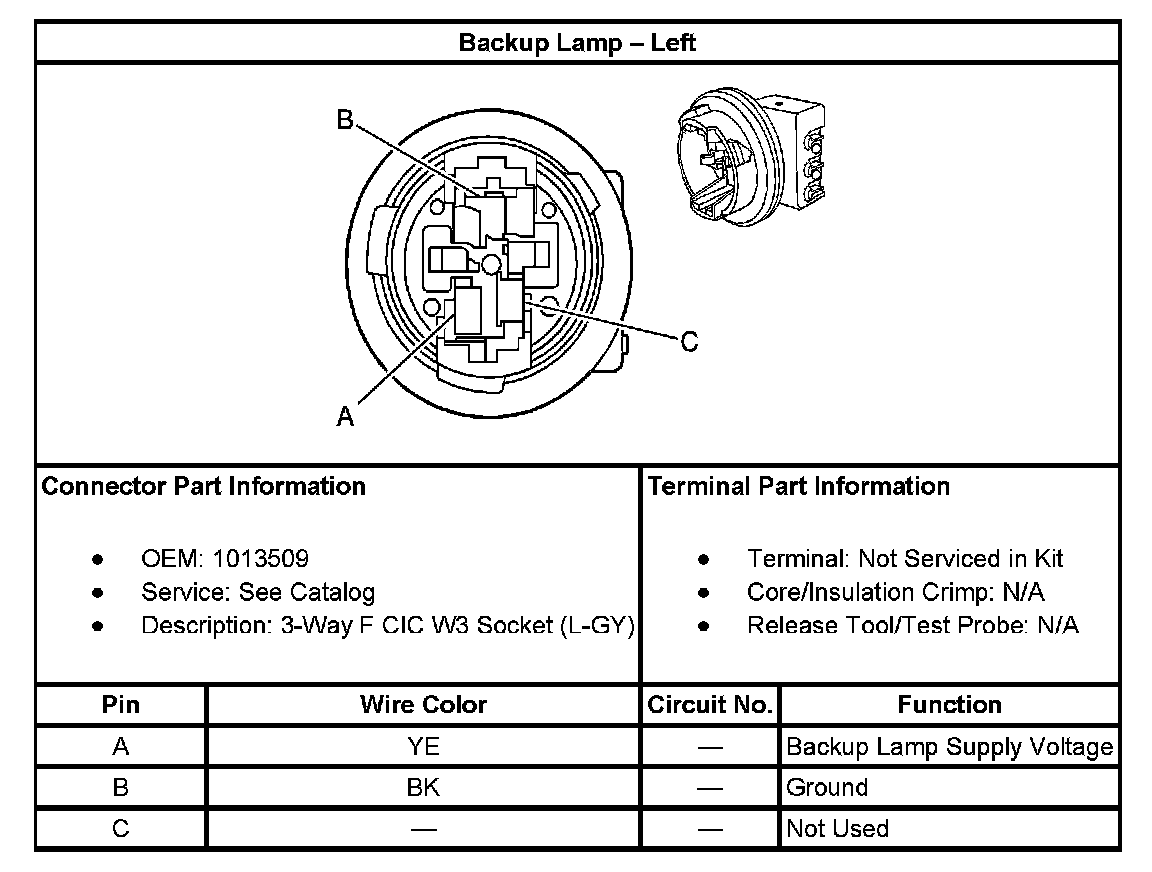 Backup Lamp – Left

B
C
A

Connector Part Information

- OEM: 1013509
- Service: See Catalog
- Description: 3-Way F CIC W3 Socket (L-GY)

Terminal Part Information

- Terminal: Not Serviced in Kit
- Core/Insulation Crimp: N/A
- Release Tool/Test Probe: N/A

| Pin | Wire Color | Circuit No. | Function |
|---|---|---|---|
| A | YE | — | Backup Lamp Supply Voltage |
| B | BK | — | Ground |
| C | — | — | Not Used |