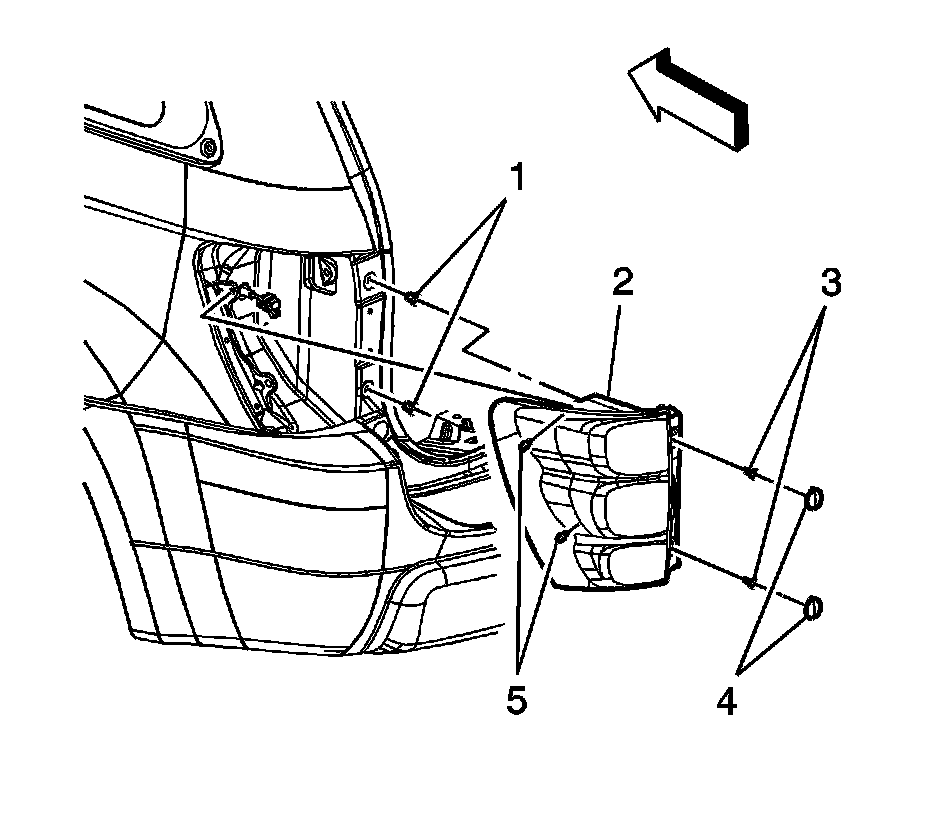 1
2
3
5
4