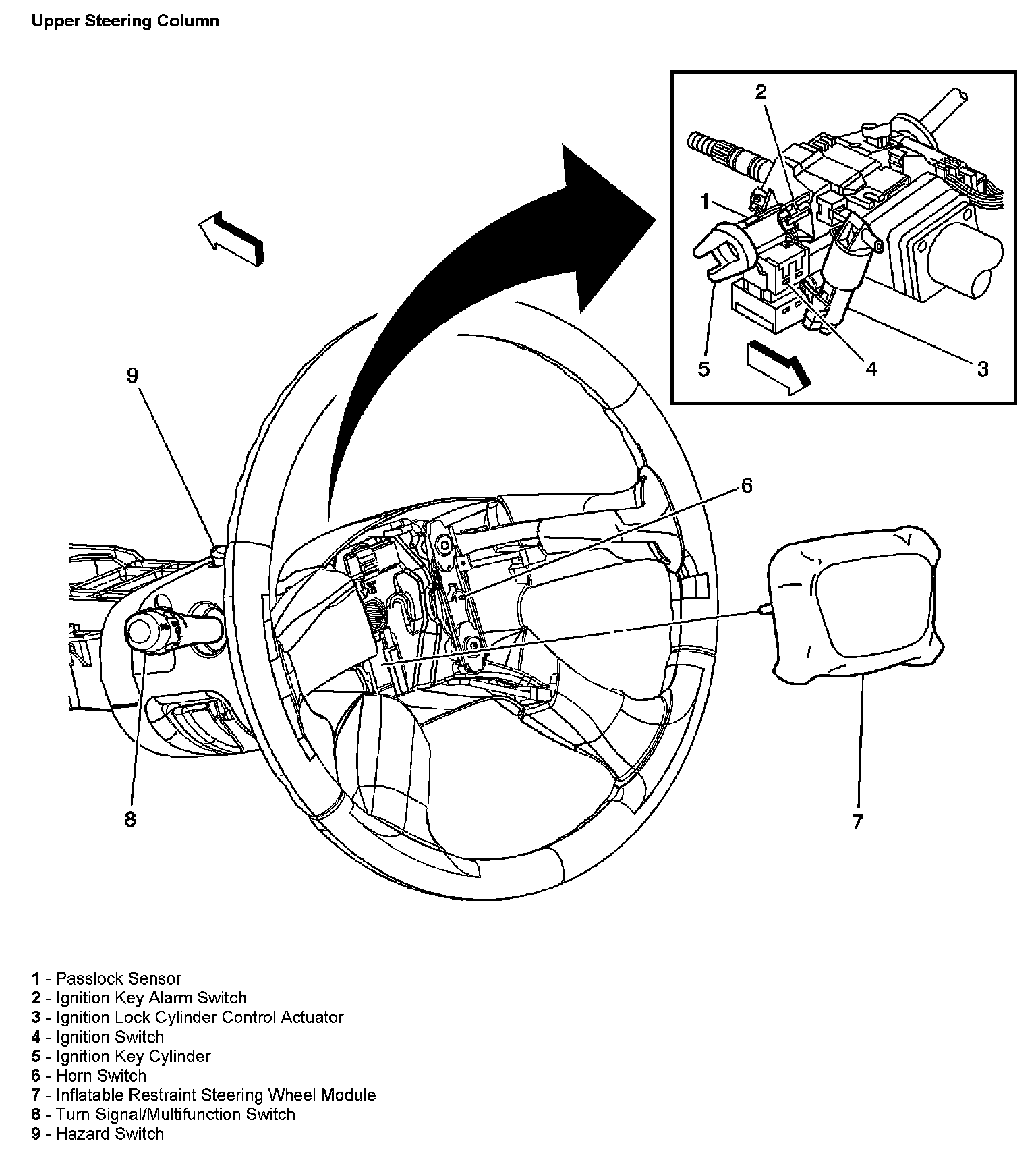 Upper Steering Column

2
1
5
4
3
9
6
8
7

1 - Passlock Sensor
2 - Ignition Key Alarm Switch
3 - Ignition Lock Cylinder Control Actuator
4 - Ignition Switch
5 - Ignition Key Cylinder
6 - Horn Switch
7 - Inflatable Restraint Steering Wheel Module
8 - Turn Signal/Multifunction Switch
9 - Hazard Switch