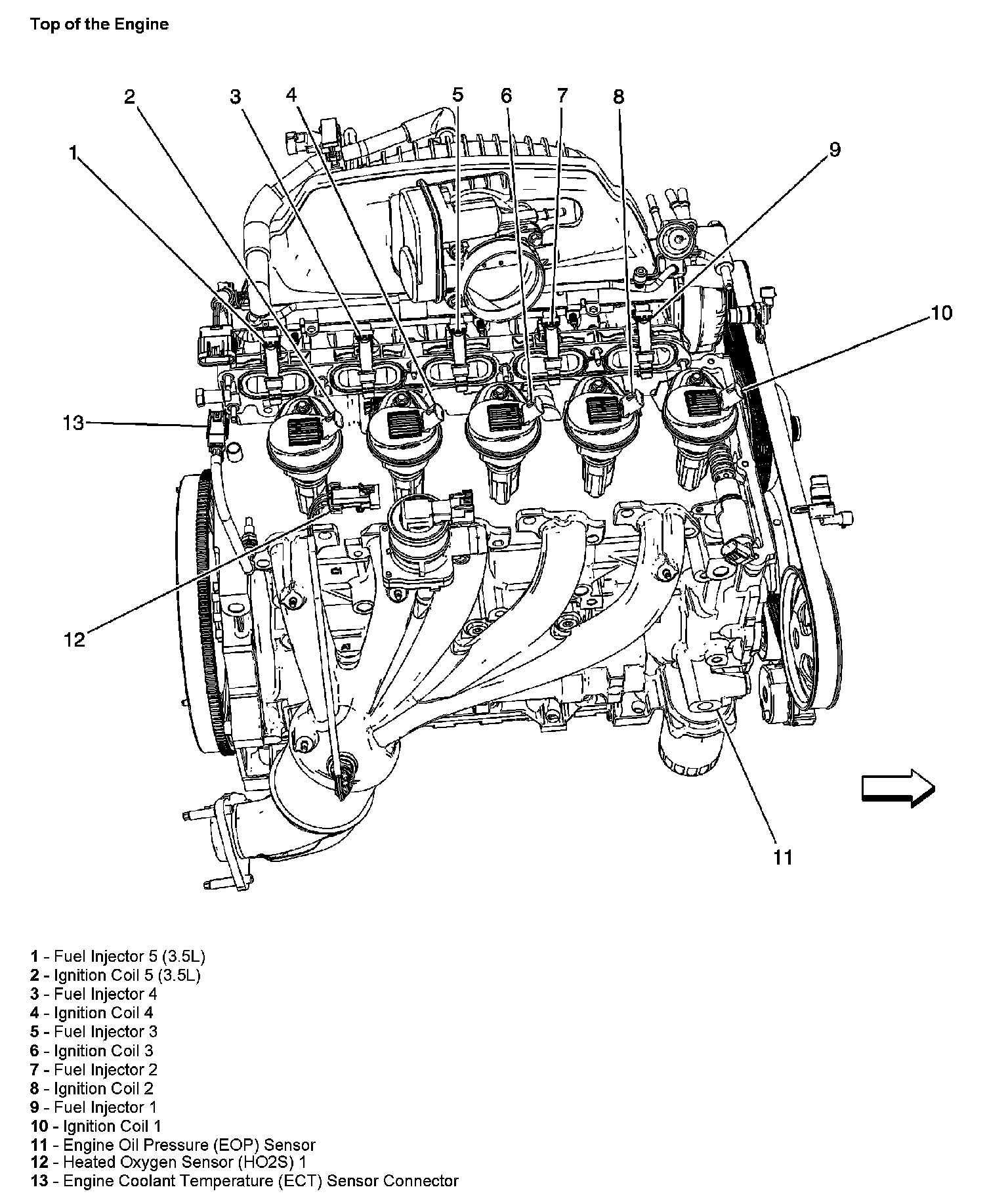 Top of the Engine

2 3 4 5 6 7 8

1

9

10

13

12

11

1 - Fuel Injector 5 (3.5L)
2 - Ignition Coil 5 (3.5L)
3 - Fuel Injector 4
4 - Ignition Coil 4
5 - Fuel Injector 3
6 - Ignition Coil 3
7 - Fuel Injector 2
8 - Ignition Coil 2
9 - Fuel Injector 1
10 - Ignition Coil 1
11 - Engine Oil Pressure (EOP) Sensor
12 - Heated Oxygen Sensor (HO2S) 1
13 - Engine Coolant Temperature (ECT) Sensor Connector