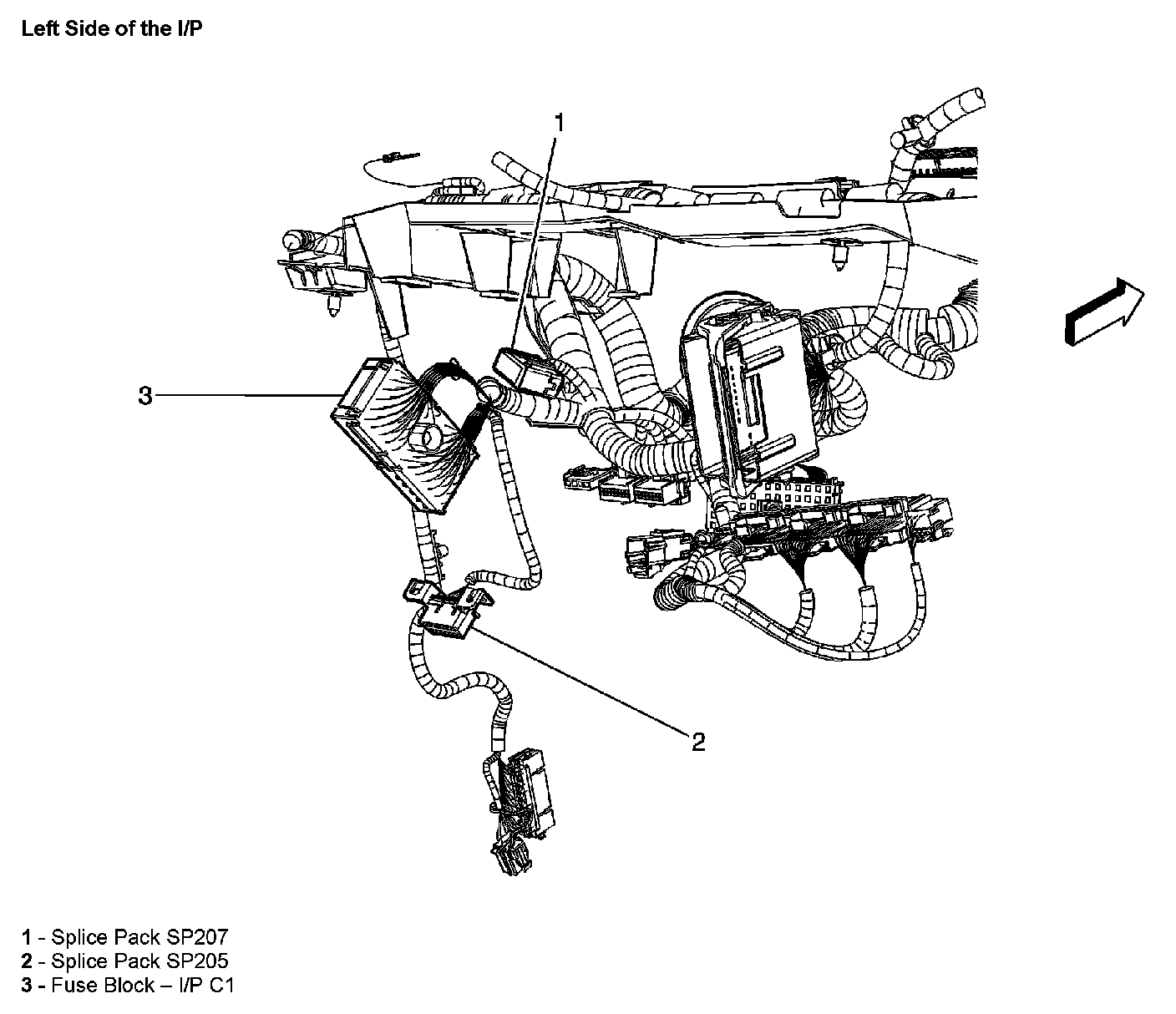 Left Side of the I/P

1

3

2

1 - Splice Pack SP207
2 - Splice Pack SP205
3 - Fuse Block – I/P C1