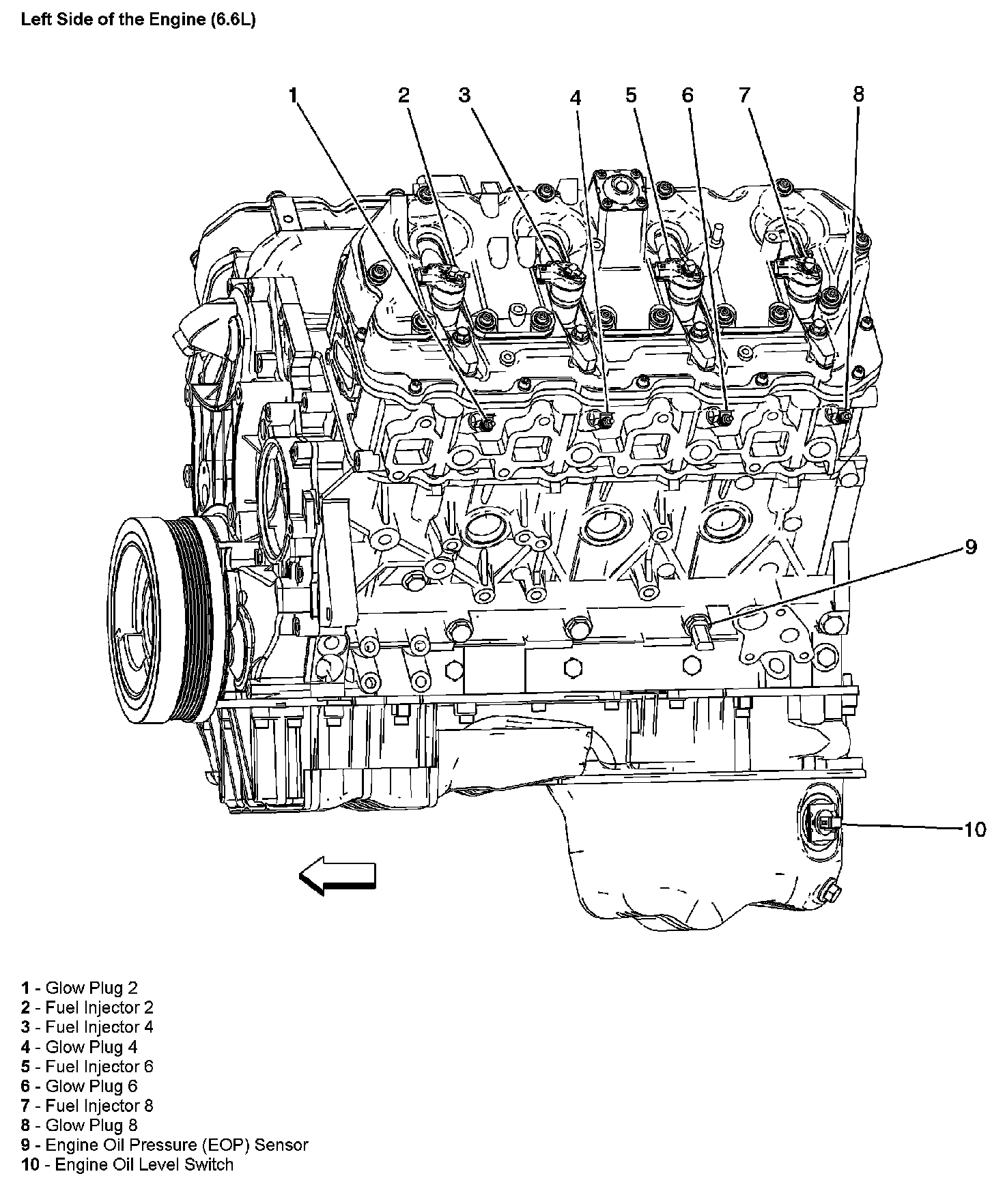 Left Side of the Engine (6.6L)

1 2 3 4 5 6 7 8

9

10

1 - Glow Plug 2
2 - Fuel Injector 2
3 - Fuel Injector 4
4 - Glow Plug 4
5 - Fuel Injector 6
6 - Glow Plug 6
7 - Fuel Injector 8
8 - Glow Plug 8
9 - Engine Oil Pressure (EOP) Sensor
10 - Engine Oil Level Switch