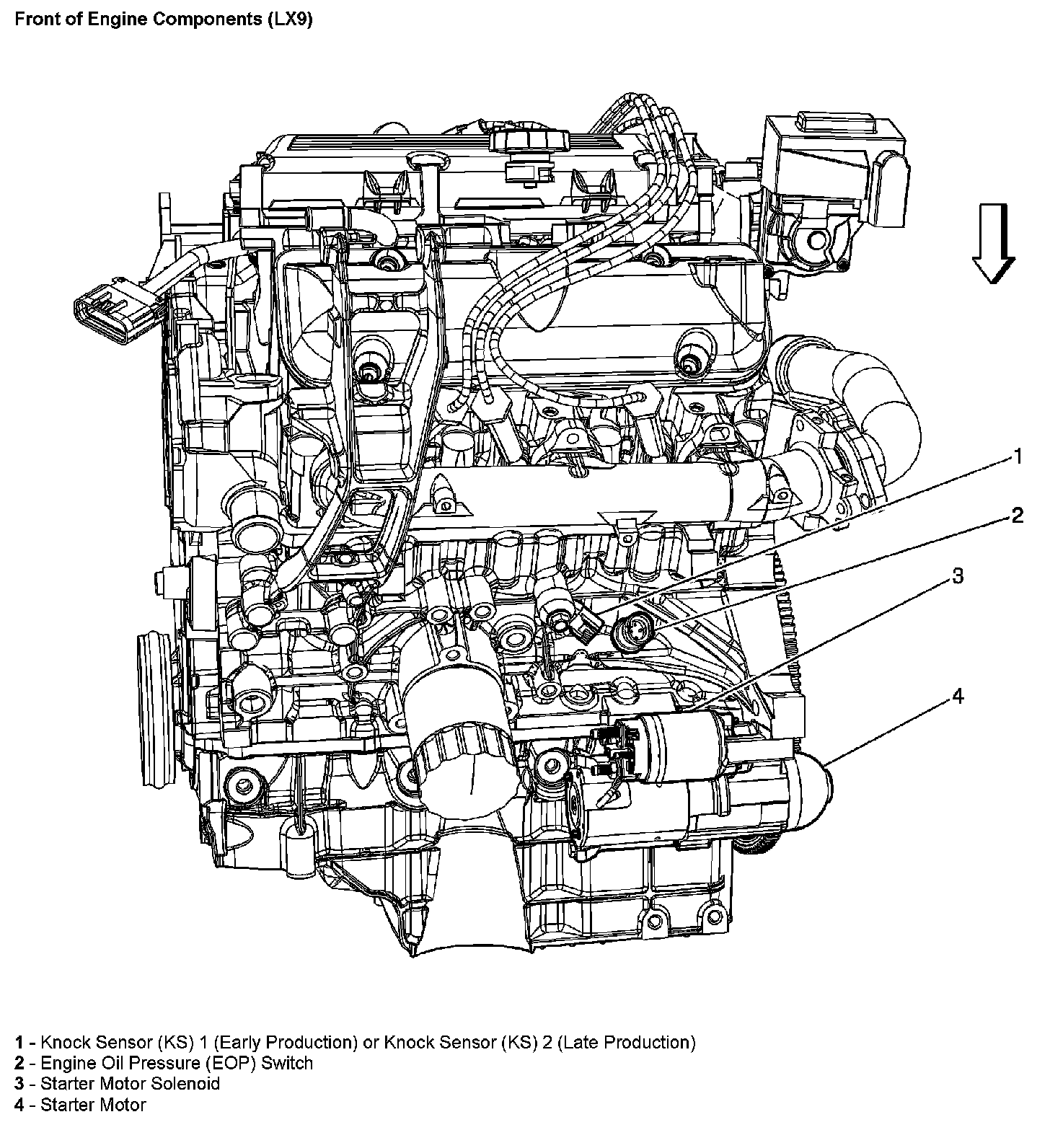 Front of Engine Components (LX9)

1
2
3
4

1 - Knock Sensor (KS) 1 (Early Production) or Knock Sensor (KS) 2 (Late Production)
2 - Engine Oil Pressure (EOP) Switch
3 - Starter Motor Solenoid
4 - Starter Motor