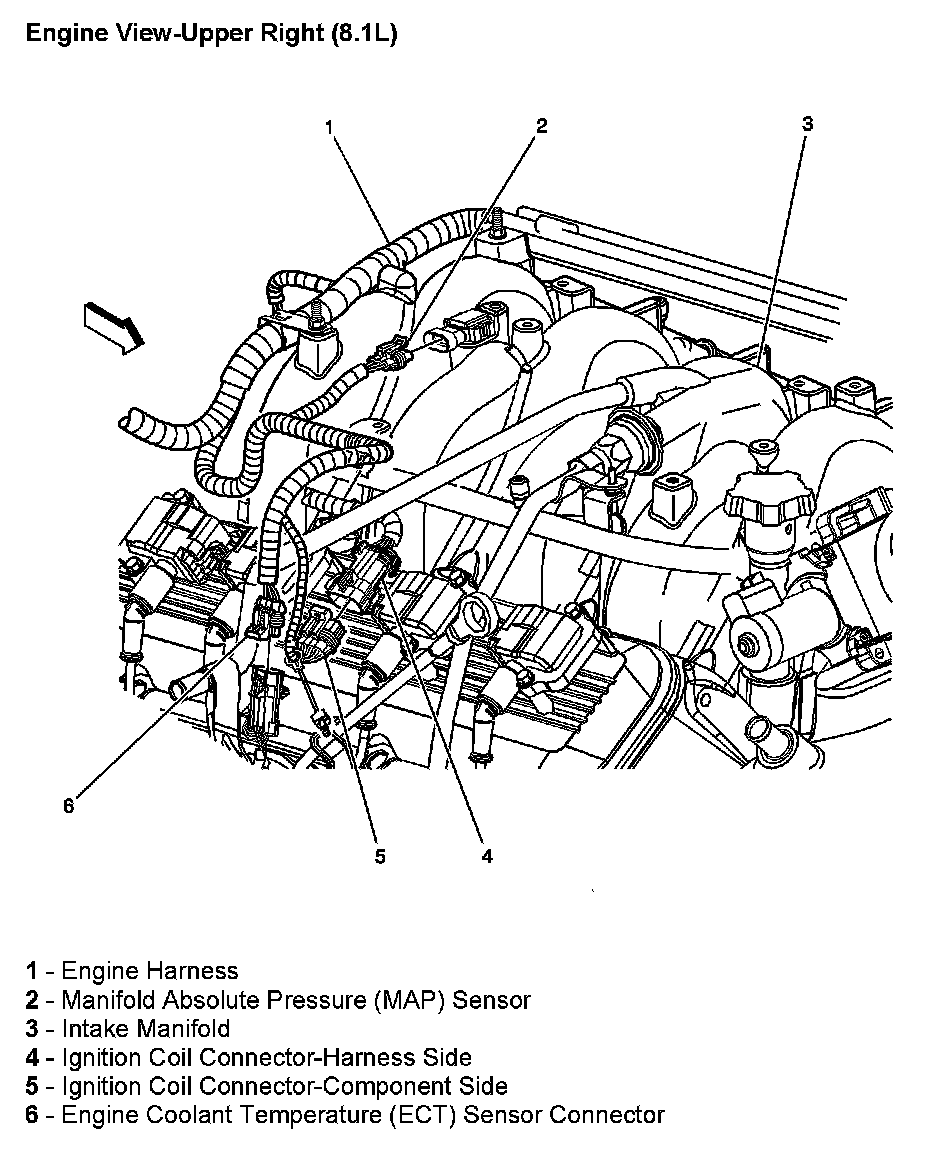 Engine View-Upper Right (8.1L)

1
2
3
6
5
4

1 - Engine Harness
2 - Manifold Absolute Pressure (MAP) Sensor
3 - Intake Manifold
4 - Ignition Coil Connector-Harness Side
5 - Ignition Coil Connector-Component Side
6 - Engine Coolant Temperature (ECT) Sensor Connector