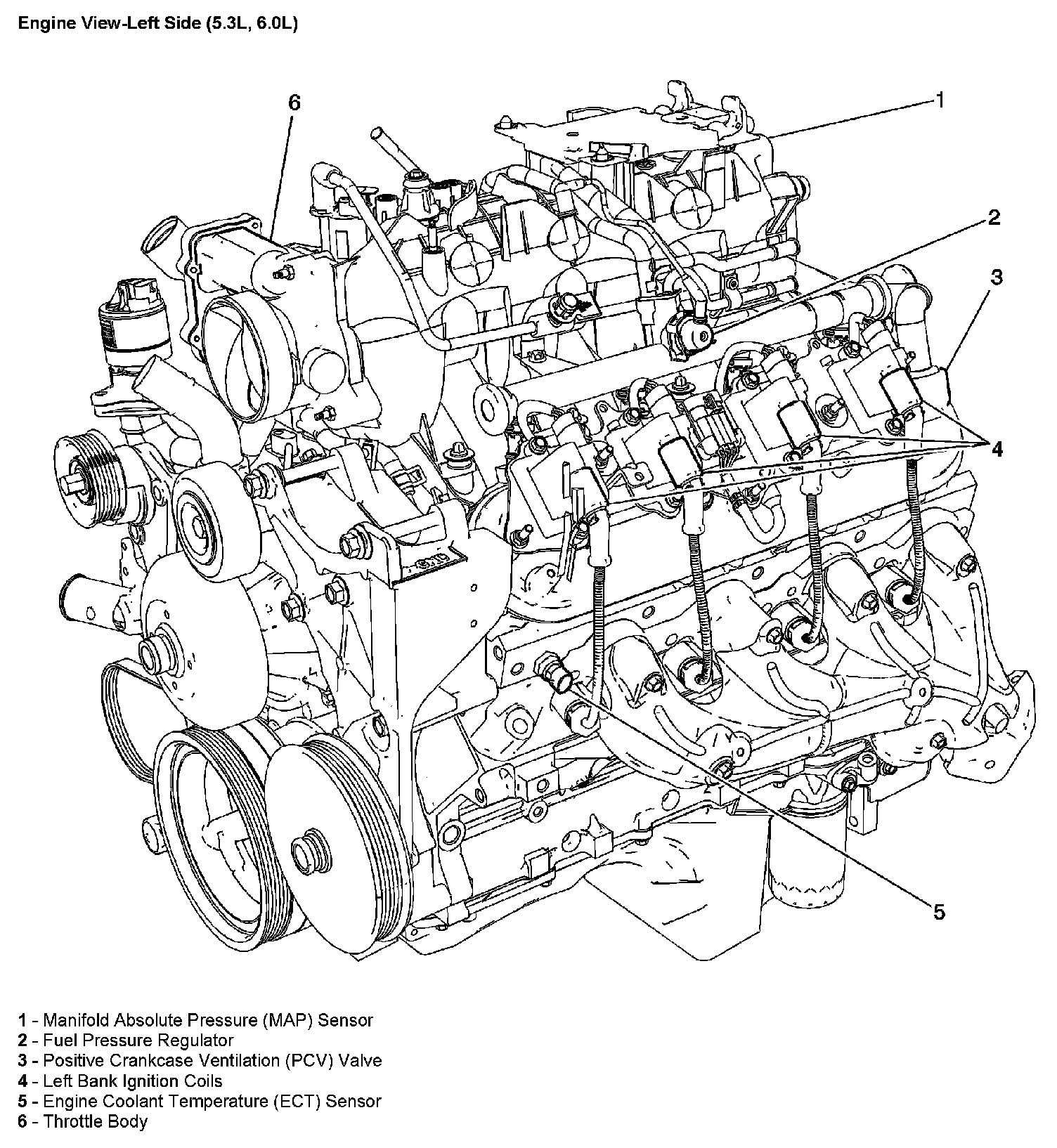 Engine View-Left Side (5.3L, 6.0L)

6
1
2
3
4
5

1 - Manifold Absolute Pressure (MAP) Sensor
2 - Fuel Pressure Regulator
3 - Positive Crankcase Ventilation (PCV) Valve
4 - Left Bank Ignition Coils
5 - Engine Coolant Temperature (ECT) Sensor
6 - Throttle Body