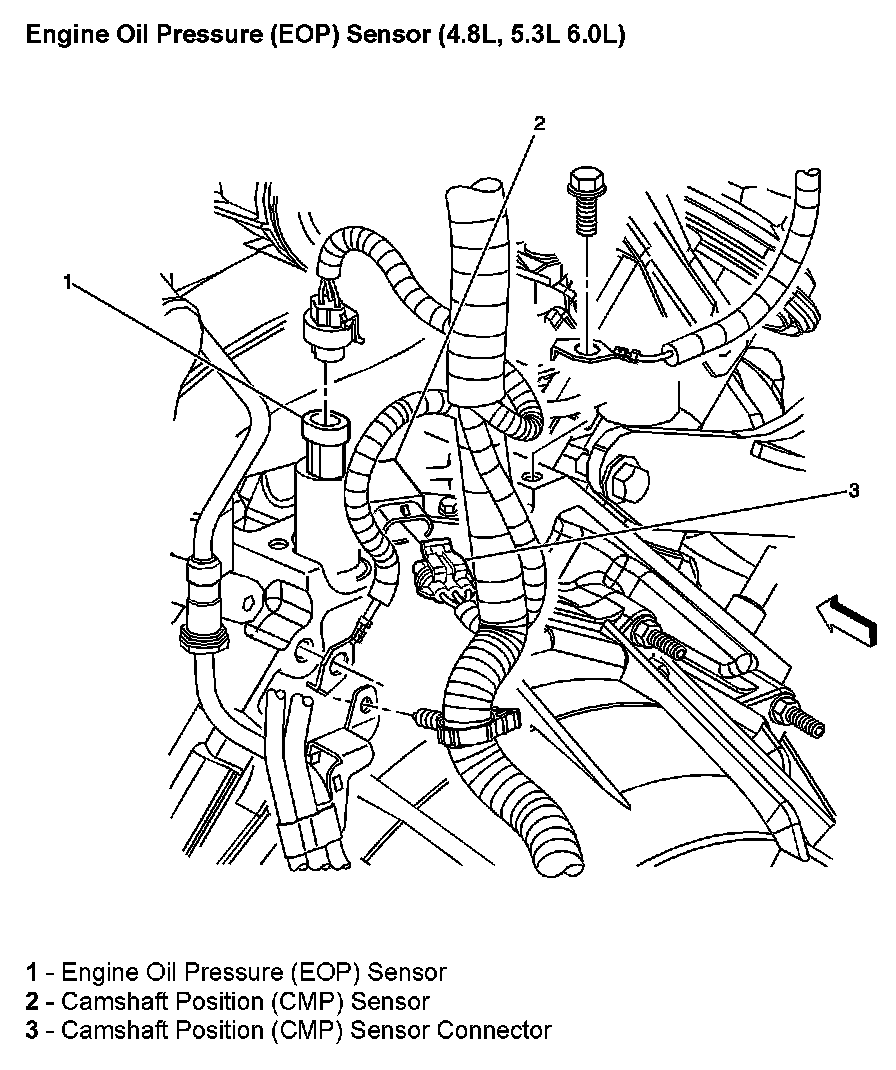 Engine Oil Pressure (EOP) Sensor (4.8L, 5.3L 6.0L)

2

1

3

1 - Engine Oil Pressure (EOP) Sensor
2 - Camshaft Position (CMP) Sensor
3 - Camshaft Position (CMP) Sensor Connector