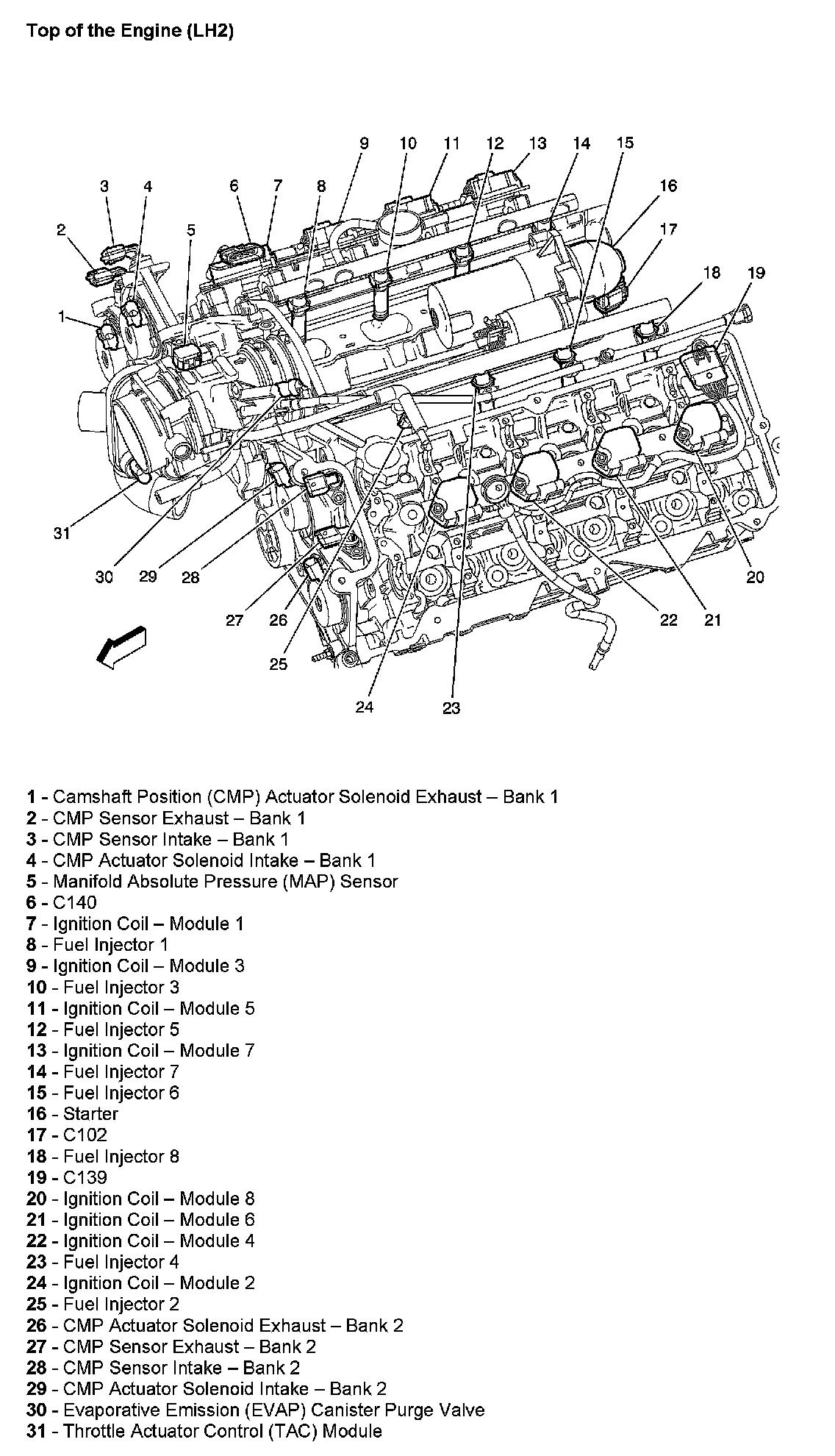 Top of the Engine (LH2)

9 10 11 12 13 14 15
3 4 6 7 8 16
2 5 17
18 19
1

31
30 29 28 20
27 26 22 21
25
24 23

1 - Camshaft Position (CMP) Actuator Solenoid Exhaust – Bank 1
2 - CMP Sensor Exhaust – Bank 1
3 - CMP Sensor Intake – Bank 1
4 - CMP Actuator Solenoid Intake – Bank 1
5 - Manifold Absolute Pressure (MAP) Sensor
6 - C140
7 - Ignition Coil – Module 1
8 - Fuel Injector 1
9 - Ignition Coil – Module 3
10 - Fuel Injector 3
11 - Ignition Coil – Module 5
12 - Fuel Injector 5
13 - Ignition Coil – Module 7
14 - Fuel Injector 7
15 - Fuel Injector 6
16 - Starter
17 - C102
18 - Fuel Injector 8
19 - C139
20 - Ignition Coil – Module 8
21 - Ignition Coil – Module 6
22 - Ignition Coil – Module 4
23 - Fuel Injector 4
24 - Ignition Coil – Module 2
25 - Fuel Injector 2
26 - CMP Actuator Solenoid Exhaust – Bank 2
27 - CMP Sensor Exhaust – Bank 2
28 - CMP Sensor Intake – Bank 2
29 - CMP Actuator Solenoid Intake – Bank 2
30 - Evaporative Emission (EVAP) Canister Purge Valve
31 - Throttle Actuator Control (TAC) Module