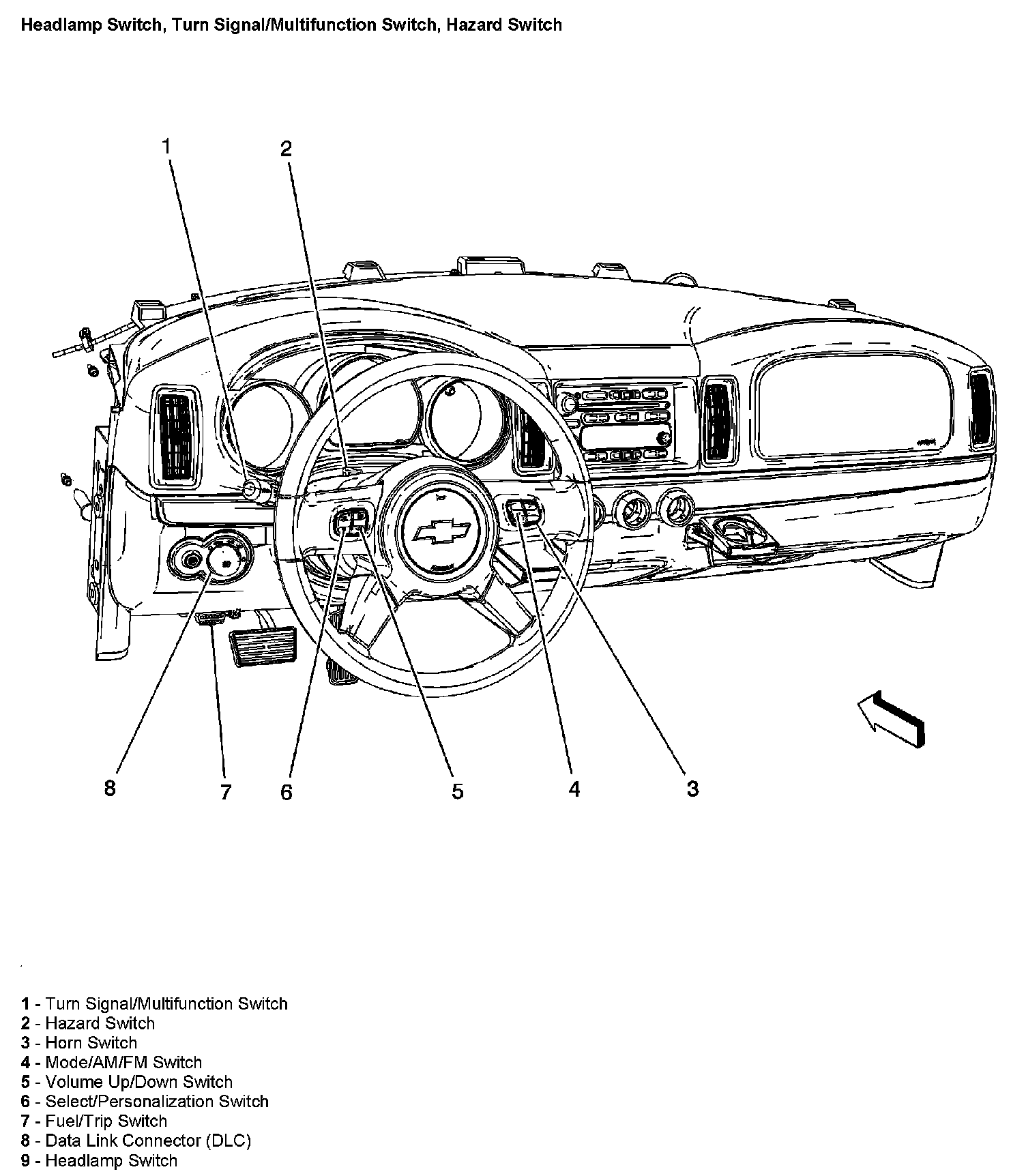 Headlamp Switch, Turn Signal/Multifunction Switch, Hazard Switch

1

2

8

7

6

5

4

3

1 - Turn Signal/Multifunction Switch
2 - Hazard Switch
3 - Horn Switch
4 - Mode/AM/FM Switch
5 - Volume Up/Down Switch
6 - Select/Personalization Switch
7 - Fuel/Trip Switch
8 - Data Link Connector (DLC)
9 - Headlamp Switch