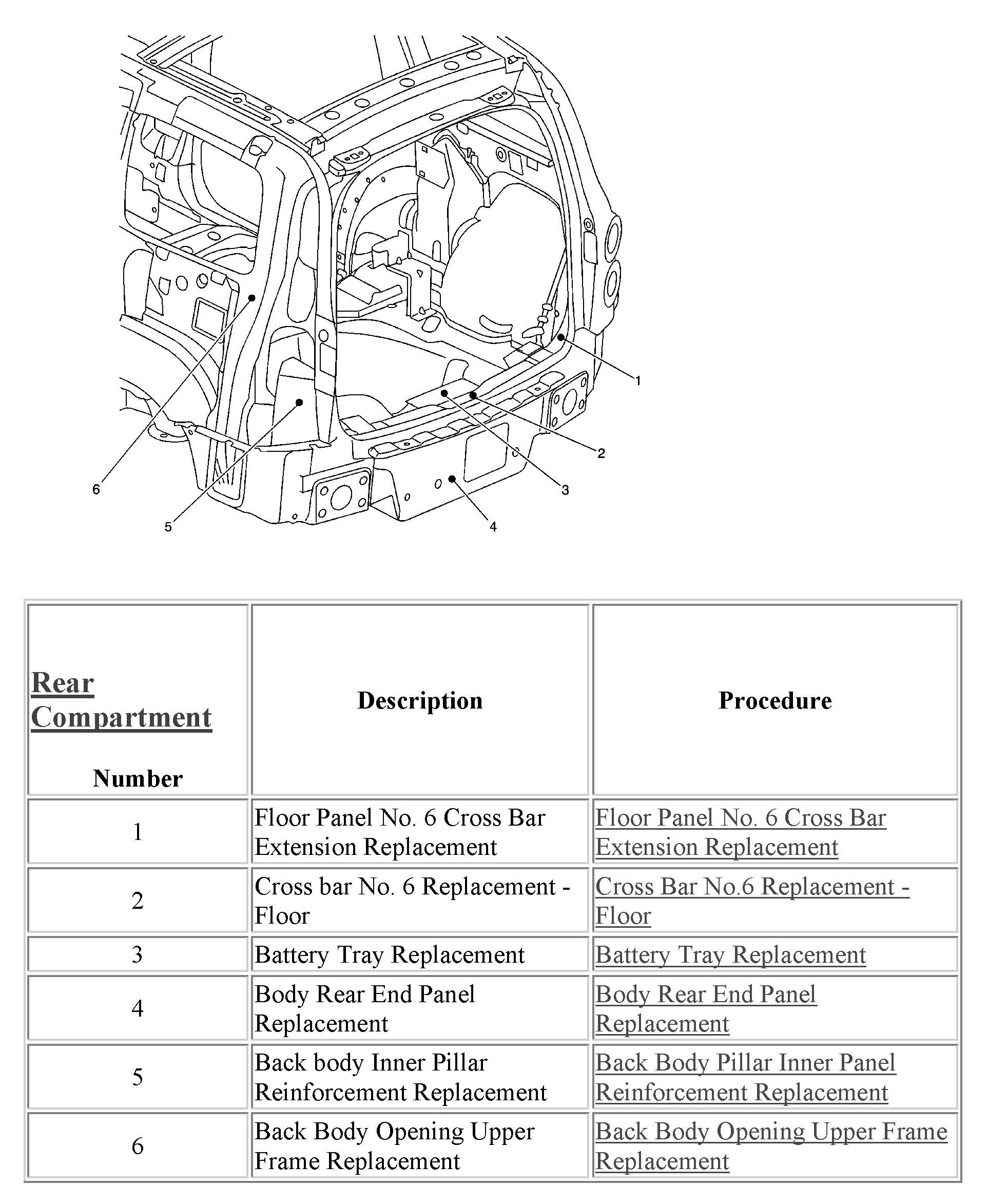 1

2

3

4

5

6

| Rear Compartment Number | Description | Procedure |
|---|---|---|
| 1 | Floor Panel No. 6 Cross Bar Extension Replacement | Floor Panel No. 6 Cross Bar Extension Replacement |
| 2 | Cross bar No. 6 Replacement - Floor | Cross Bar No.6 Replacement - Floor |
| 3 | Battery Tray Replacement | Battery Tray Replacement |
| 4 | Body Rear End Panel Replacement | Body Rear End Panel Replacement |
| 5 | Back body Inner Pillar Reinforcement Replacement | Back Body Pillar Inner Panel Reinforcement Replacement |
| 6 | Back Body Opening Upper Frame Replacement | Back Body Opening Upper Frame Replacement |