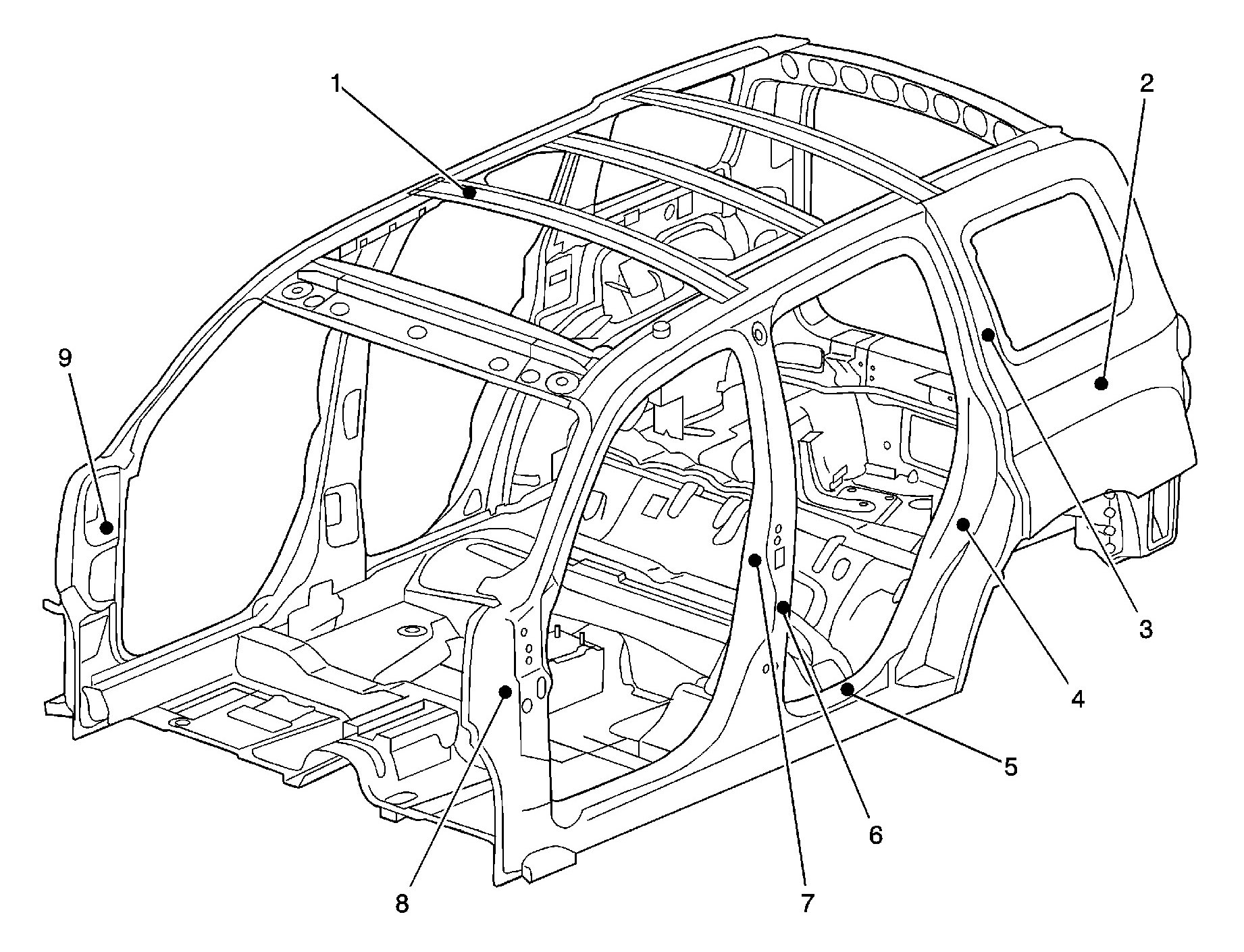 1
2
9
3
4
5
6
7
8