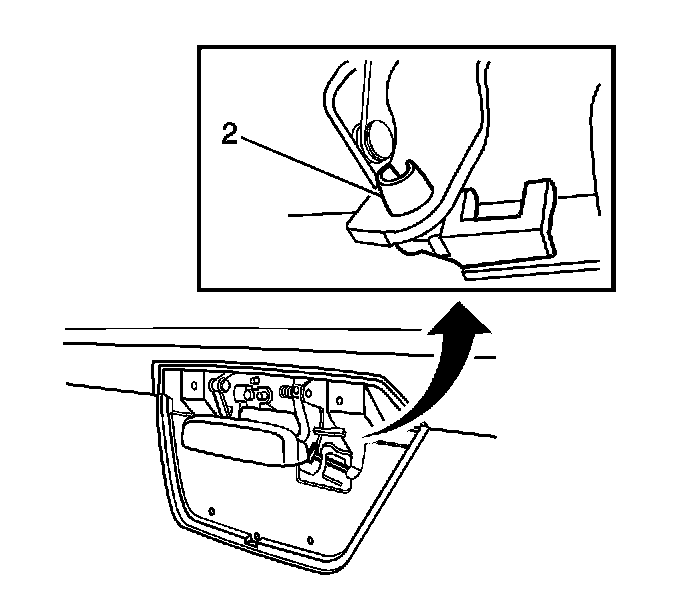 2