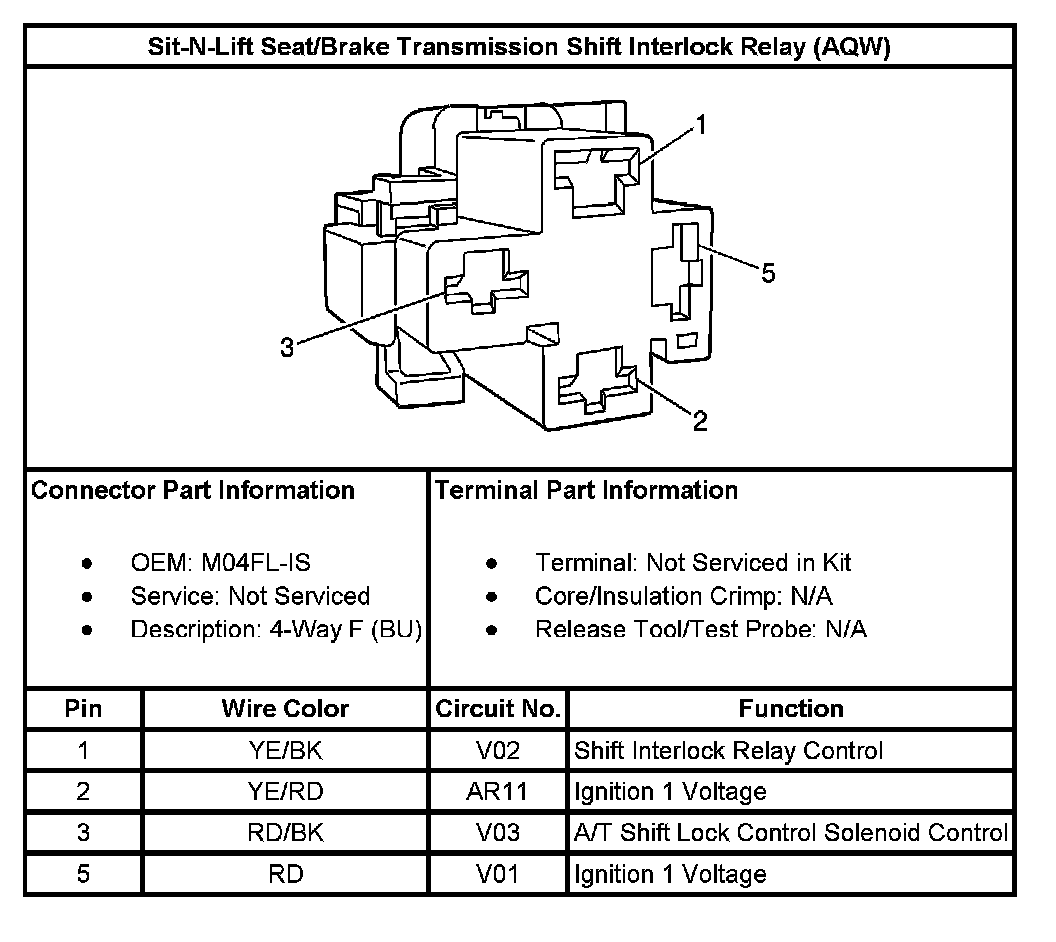 Sit-N-Lift Seat/Brake Transmission Shift Interlock Relay (AQW)

1
5
3
2

Connector Part Information

- OEM: M04FL-IS
- Service: Not Serviced
- Description: 4-Way F (BU)

Terminal Part Information

- Terminal: Not Serviced in Kit
- Core/Insulation Crimp: N/A
- Release Tool/Test Probe: N/A

| Pin | Wire Color | Circuit No. | Function |
|---|---|---|---|
| 1 | YE/BK | V02 | Shift Interlock Relay Control |
| 2 | YE/RD | AR11 | Ignition 1 Voltage |
| 3 | RD/BK | V03 | A/T Shift Lock Control Solenoid Control |
| 5 | RD | V01 | Ignition 1 Voltage |