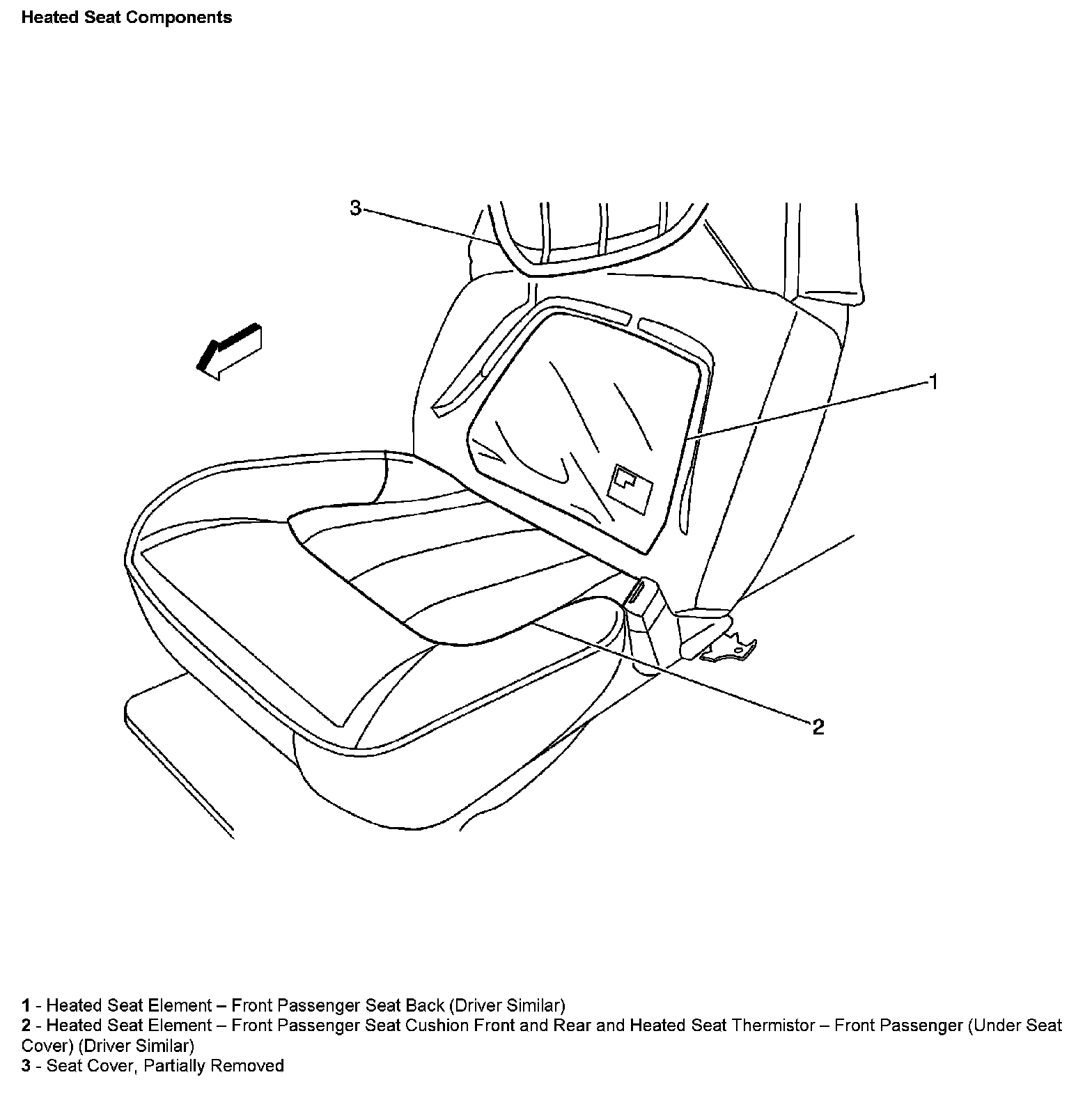 Heated Seat Components

3

1

2

1 - Heated Seat Element – Front Passenger Seat Back (Driver Similar)
2 - Heated Seat Element – Front Passenger Seat Cushion Front and Rear and Heated Seat Thermistor – Front Passenger (Under Seat Cover) (Driver Similar)
3 - Seat Cover, Partially Removed