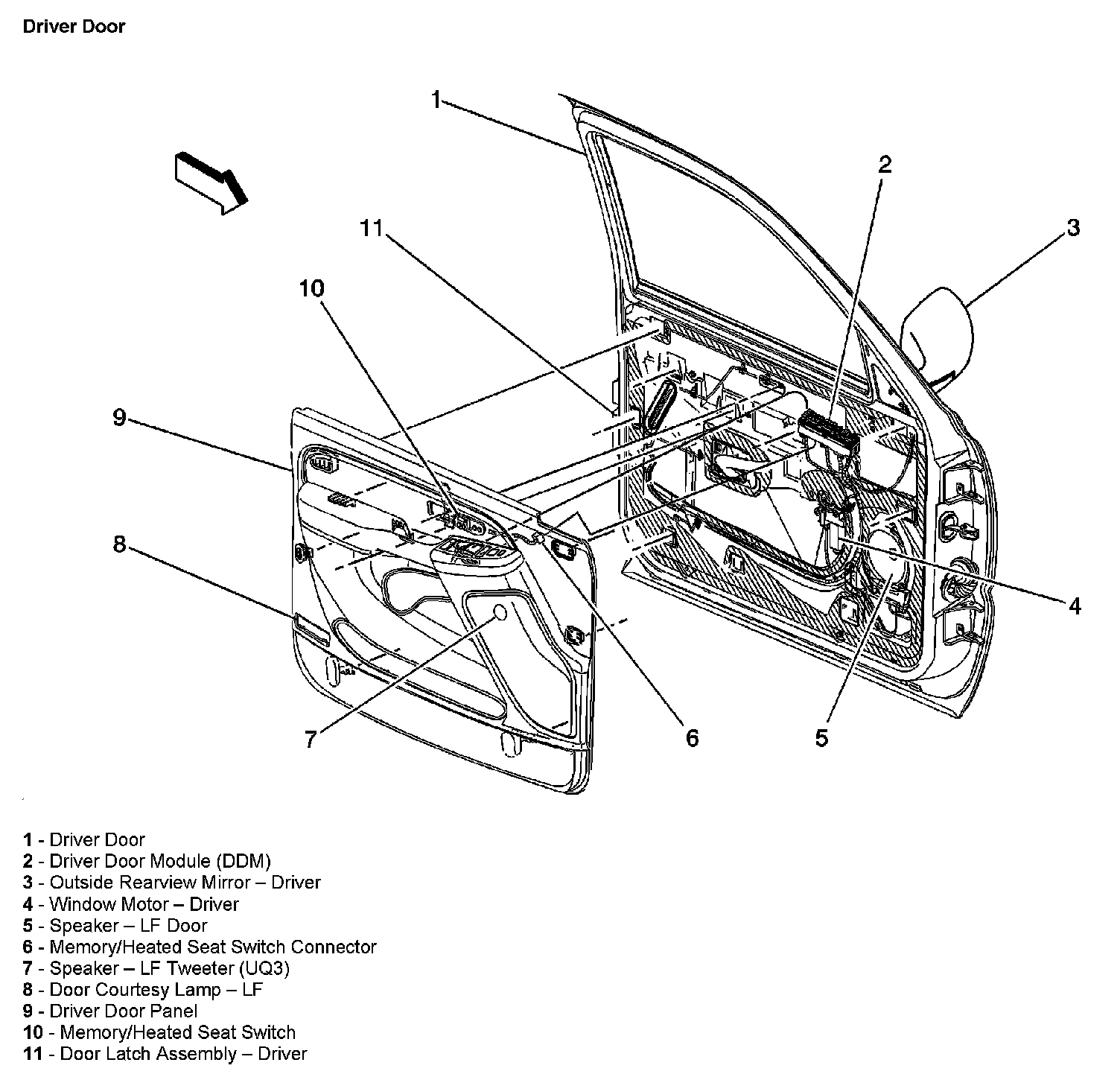 Driver Door

1
2
3
11
10
9
8
4
7
6
5

1 - Driver Door
2 - Driver Door Module (DDM)
3 - Outside Rearview Mirror – Driver
4 - Window Motor – Driver
5 - Speaker – LF Door
6 - Memory/Heated Seat Switch Connector
7 - Speaker – LF Tweeter (UQ3)
8 - Door Courtesy Lamp – LF
9 - Driver Door Panel
10 - Memory/Heated Seat Switch
11 - Door Latch Assembly – Driver