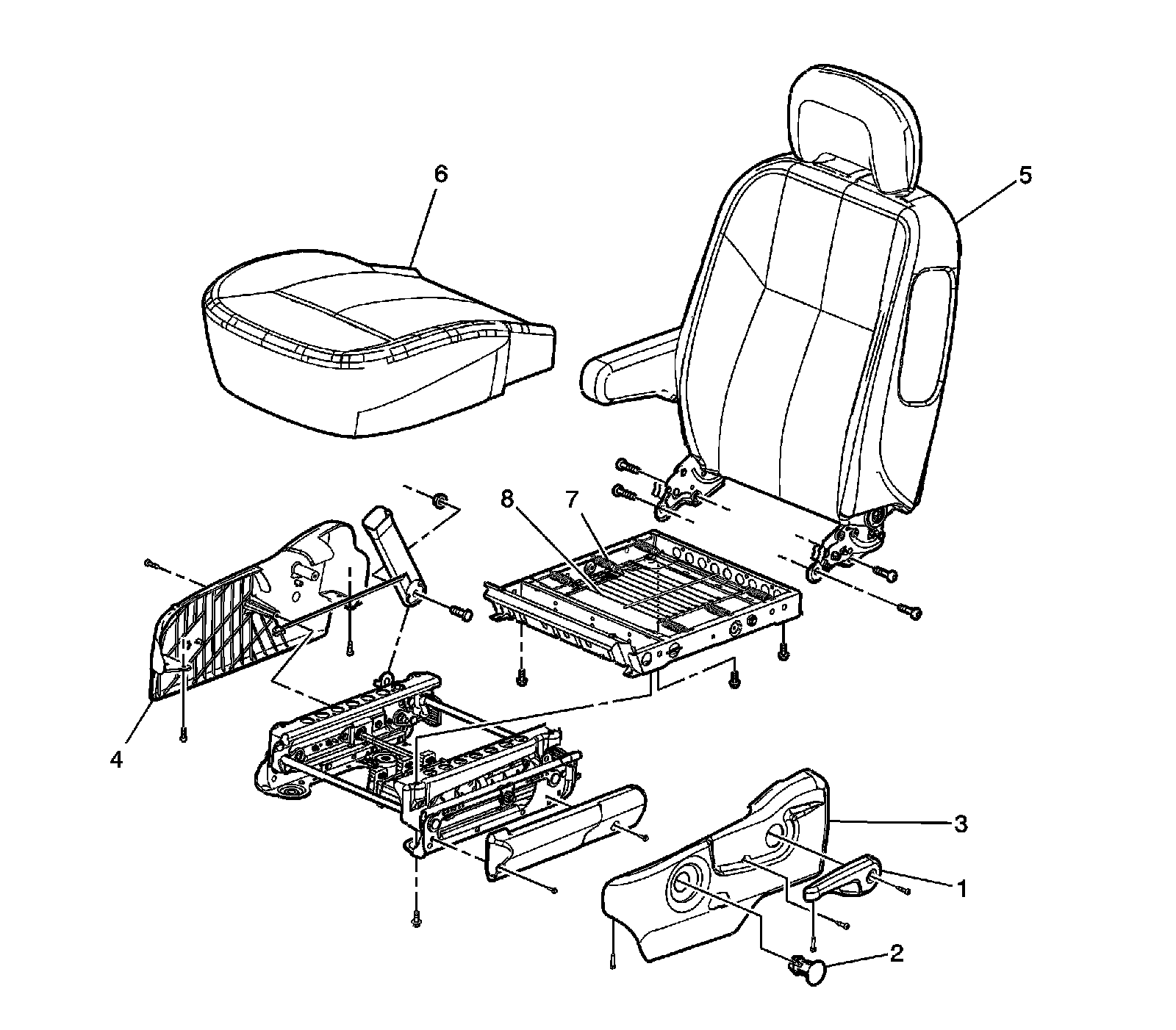 6
5
8
7
4
3
1
2