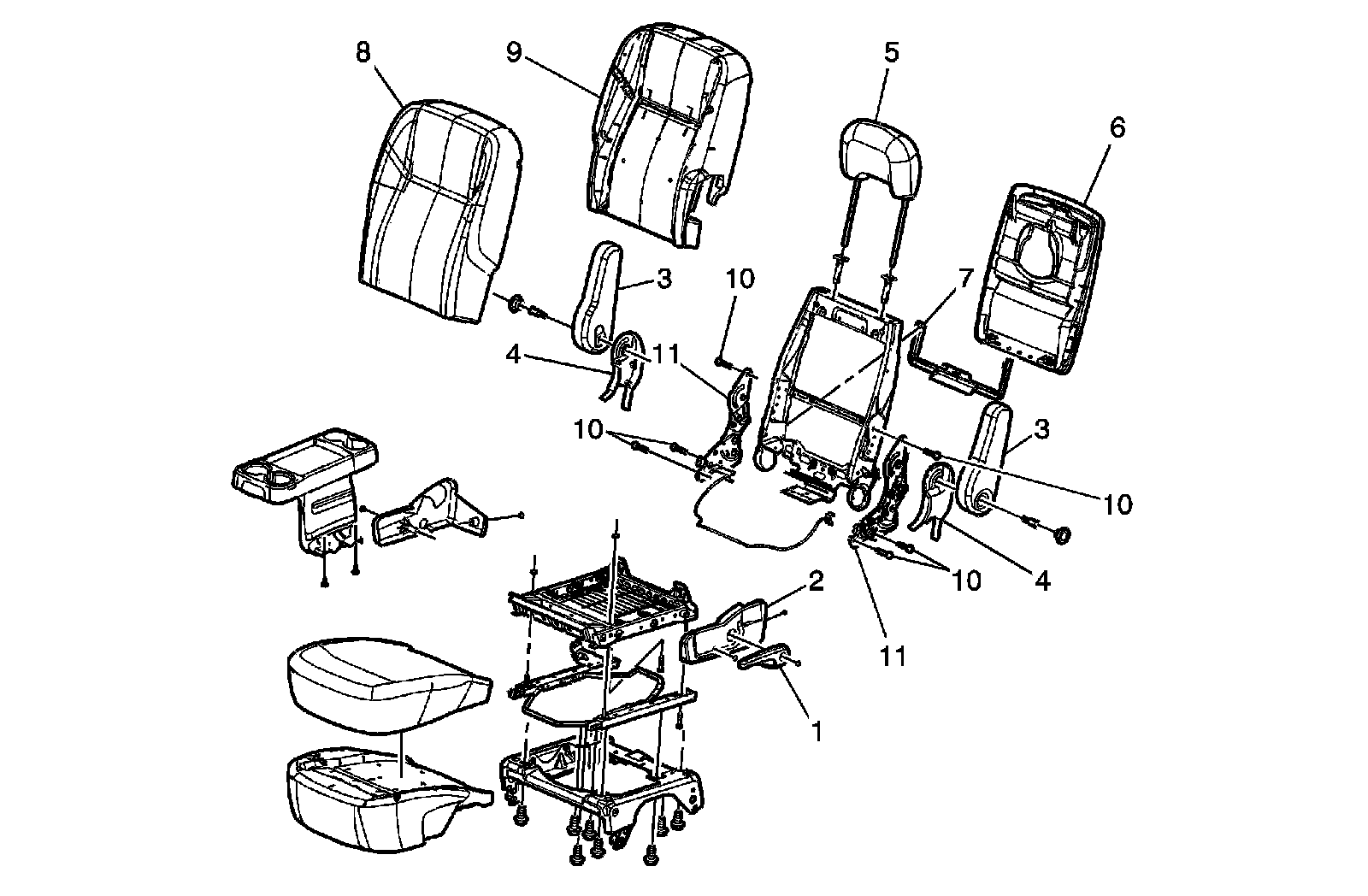 8
9
5
6
3
10
7
4
11
10
3
10
10
4
2
11
1